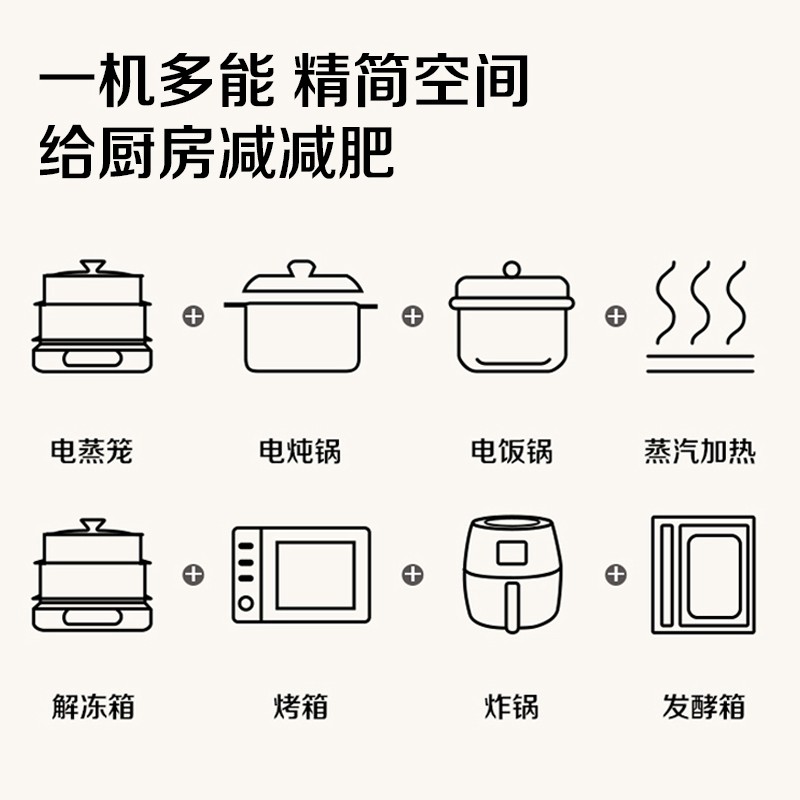 一机多能 精简空间
给厨房减减肥

电蒸笼 + 电炖锅 + 电饭锅 + 蒸汽加热

解冻箱 + 烤箱 + 炸锅 + 发酵箱