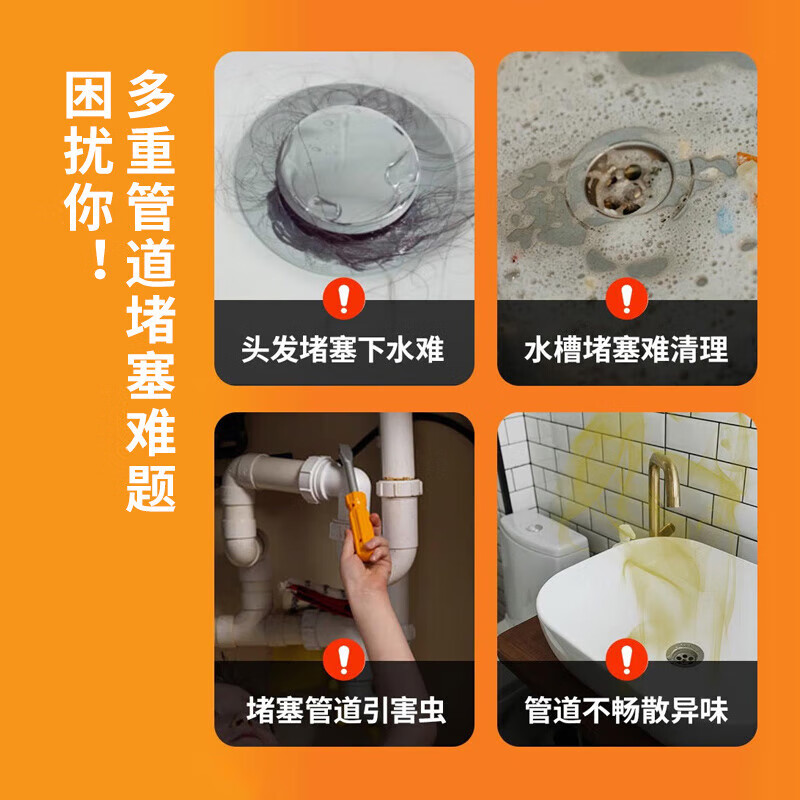 多重管道堵塞难题
困扰你！

头发堵塞下水难

水槽堵塞难清理

堵塞管道引害虫

管道不畅散异味