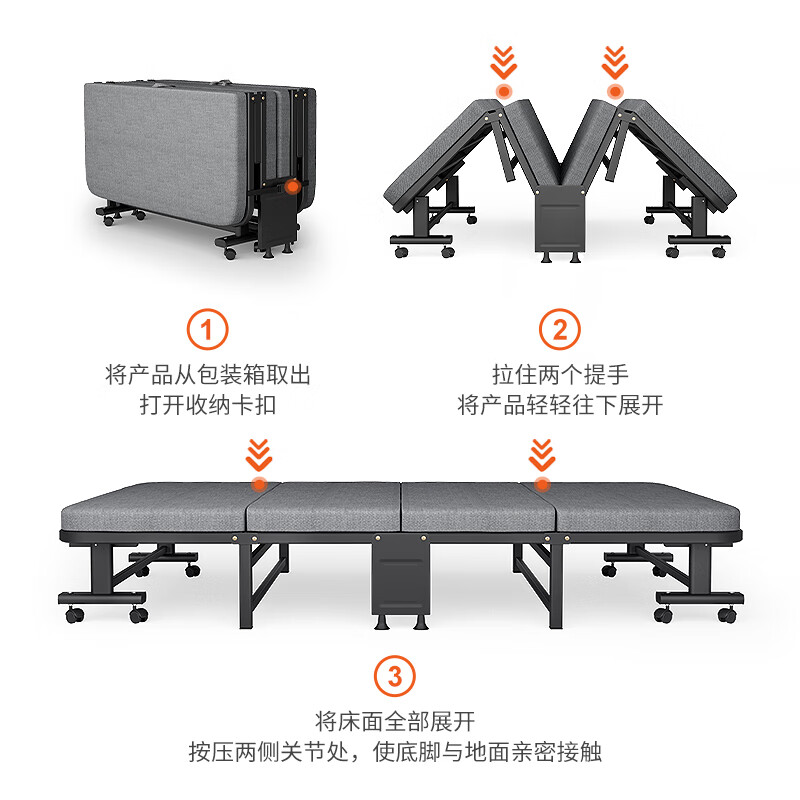 1
将产品从包装箱取出
打开收纳卡扣

2
拉住两个提手
将产品轻轻往下展开

3
将床面全部展开
按压两侧关节处，使底脚与地面亲密接触