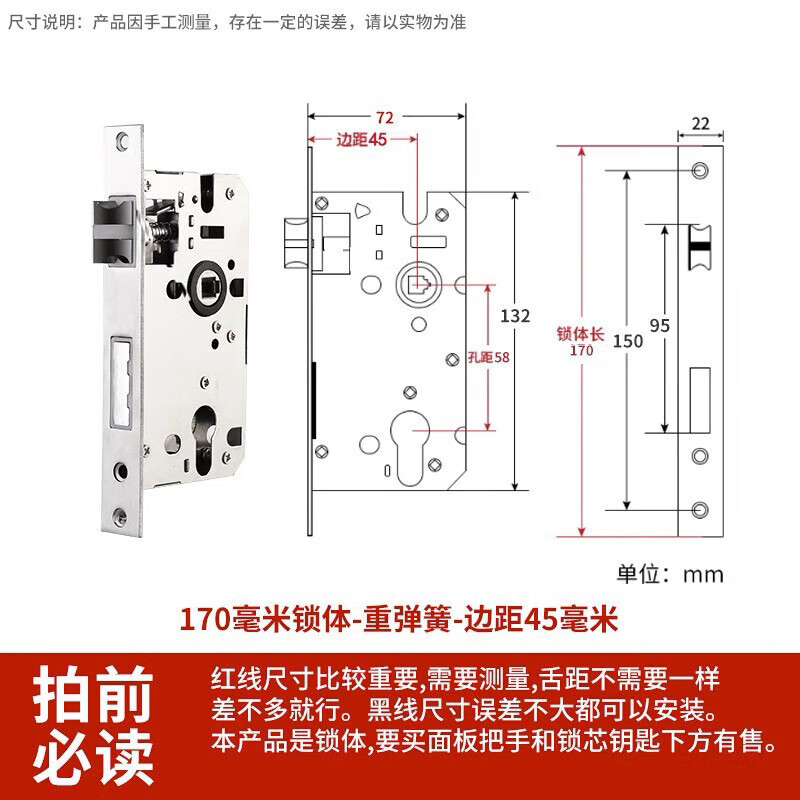 尺寸说明：产品因手工测量，存在一定的误差，请以实物为准

72
边距45
132
孔距58
22
锁体长
170
150
95

单位：mm

170毫米锁体-重弹簧-边距45毫米

拍前必读

红线尺寸比较重要,需要测量,舌距不需要一样差不多就行。黑线尺寸误差不大都可以安装。本产品是锁体,要买面板把手和锁芯钥匙下方有售。