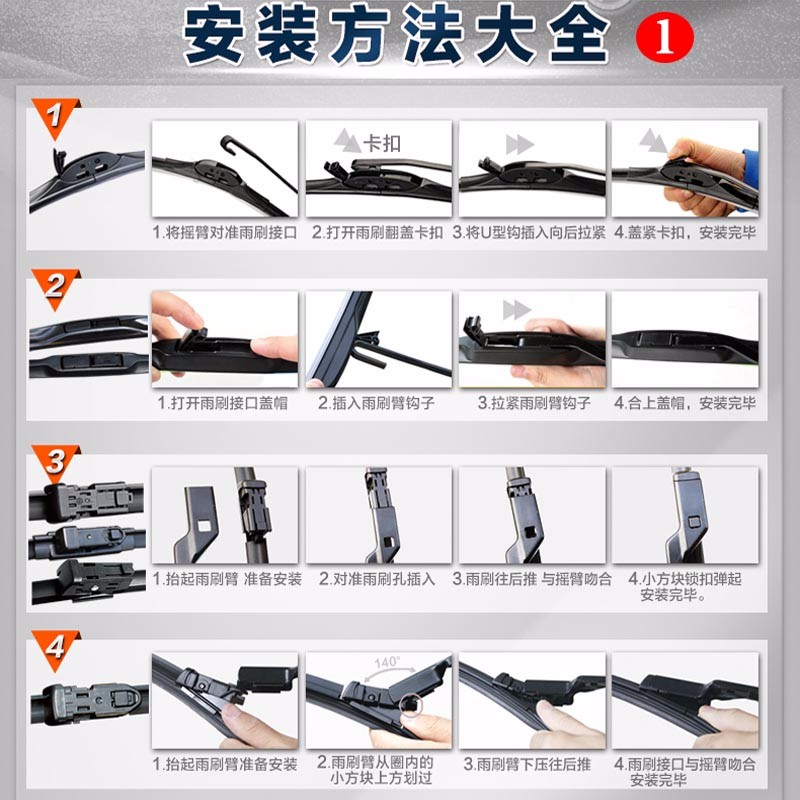 安装方法大全 1

1

卡扣

1.将摇臂对准雨刷接口
2.打开雨刷翻盖卡扣
3.将U型钩插入向后拉紧
4.盖紧卡扣，安装完毕

2

1.打开雨刷接口盖帽
2.插入雨刷臂钩子
3.拉紧雨刷臂钩子
4.合上盖帽，安装完毕

3

1.抬起雨刷臂 准备安装
2.对准雨刷孔插入
3.雨刷往后推 与摇臂吻合
4.小方块锁扣弹起 安装完毕。

4

140°

1.抬起雨刷臂准备安装
2.雨刷臂从圈内的小方块上方划过
3.雨刷臂下压往后推
4.雨刷接口与摇臂吻合 安装完毕