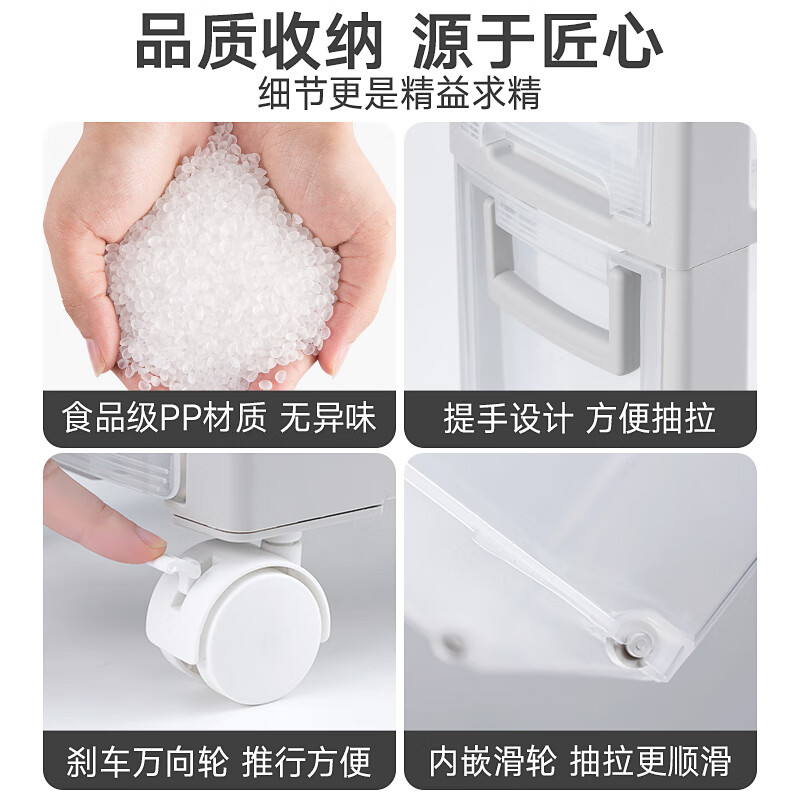 品质收纳 源于匠心

细节更是精益求精

食品级PP材质 无异味

提手设计 方便抽拉

刹车万向轮 推行方便

内嵌滑轮 抽拉更顺滑