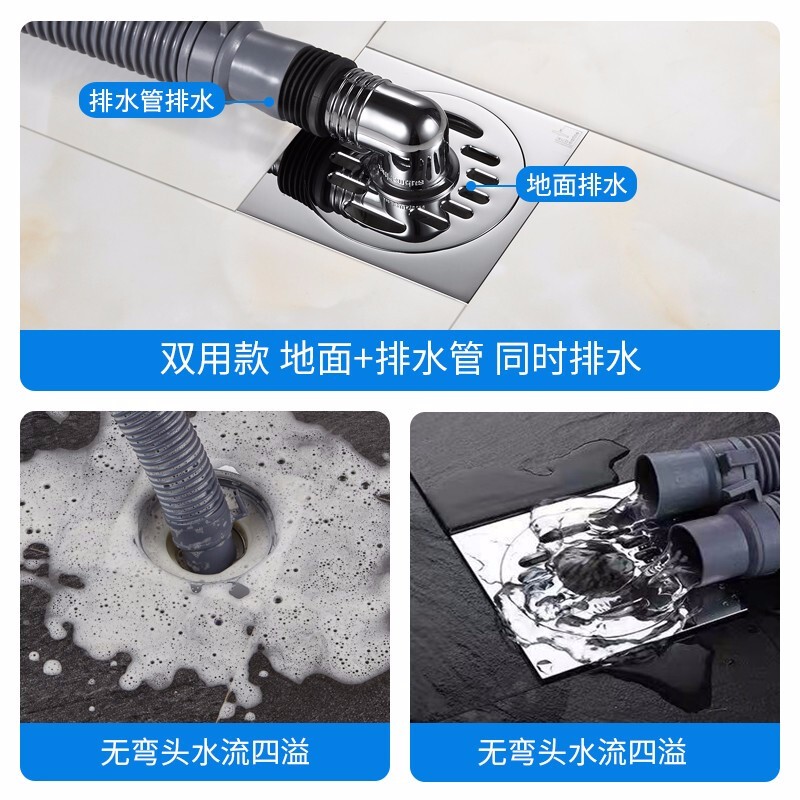 排水管排水

地面排水

双用款 地面+排水管 同时排水

无弯头水流四溢

无弯头水流四溢