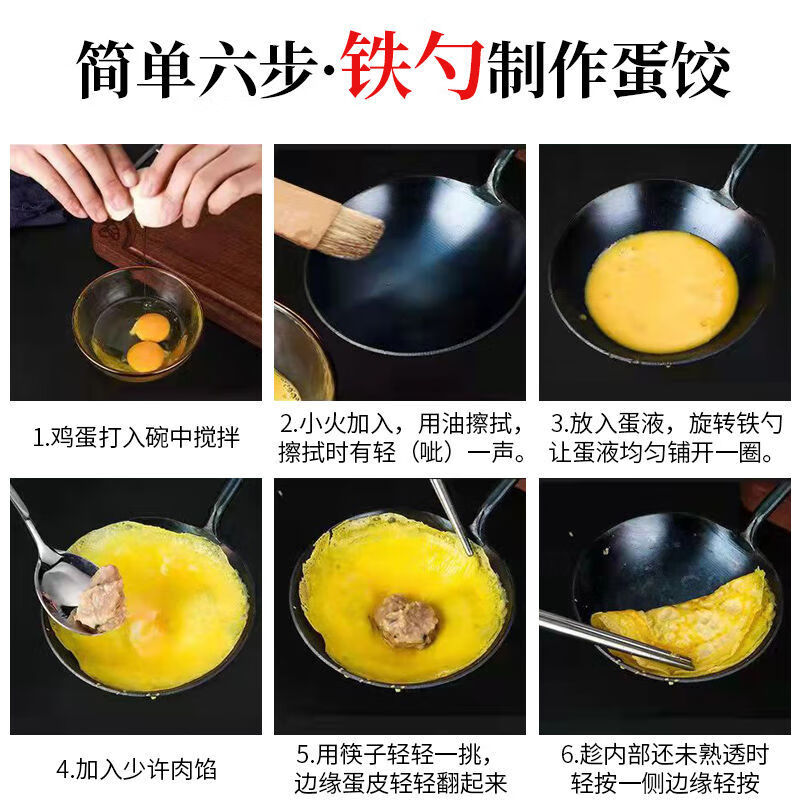 简单六步·铁勺制作蛋饺

1.鸡蛋打入碗中搅拌

2.小火加入，用油擦拭，擦拭时有轻（呲）一声。

3.放入蛋液，旋转铁勺让蛋液均匀铺开一圈。

4.加入少许肉馅

5.用筷子轻轻一挑，边缘蛋皮轻轻翻起来

6.趁内部还未熟透时轻按一侧边缘轻按