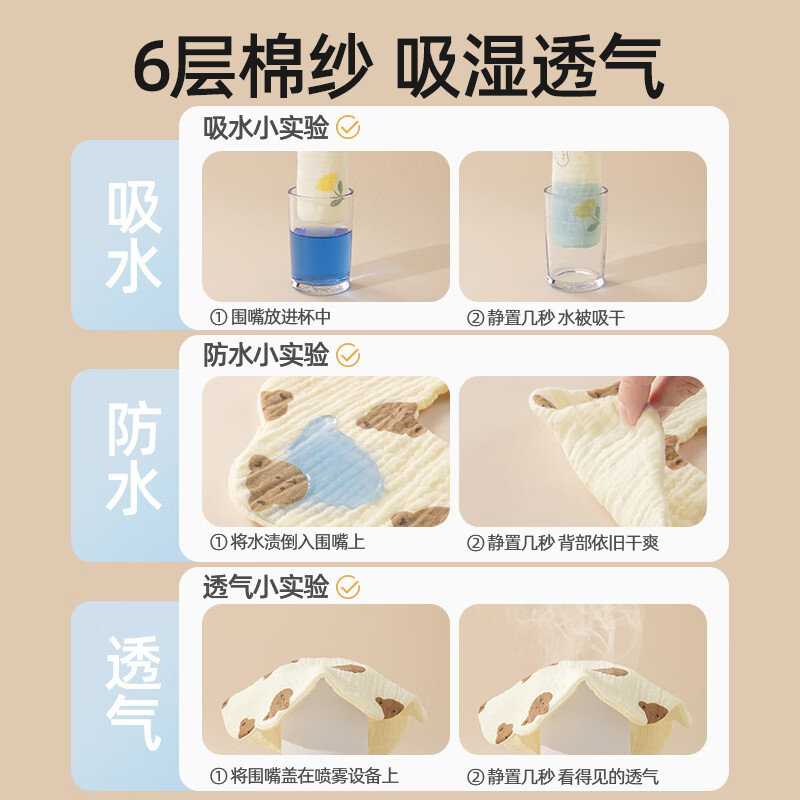 6层棉纱 吸湿透气

吸水

吸水小实验

① 围嘴放进杯中

② 静置几秒 水被吸干

防水

防水小实验

① 将水渍倒入围嘴上

② 静置几秒 背部依旧干爽

透气

透气小实验

① 将围嘴盖在喷雾设备上

② 静置几秒 看得见的透气