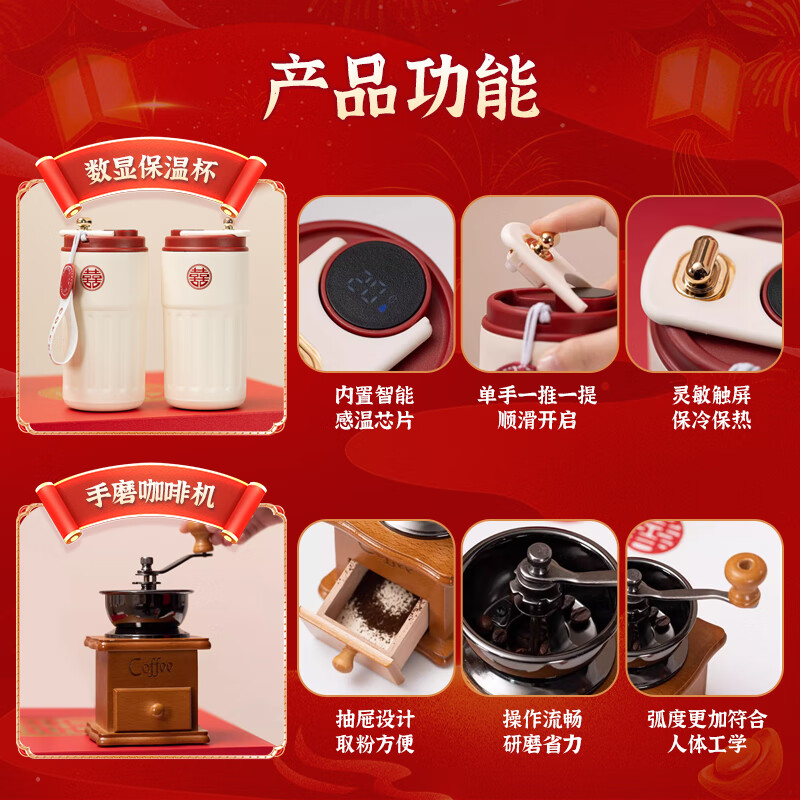 产品功能

数显保温杯

囍

囍

内置智能
感温芯片

单手一推一提
顺滑开启

灵敏触屏
保冷保热

手磨咖啡机

Coffee

抽屉设计
取粉方便

操作流畅
研磨省力

弧度更加符合
人体工学