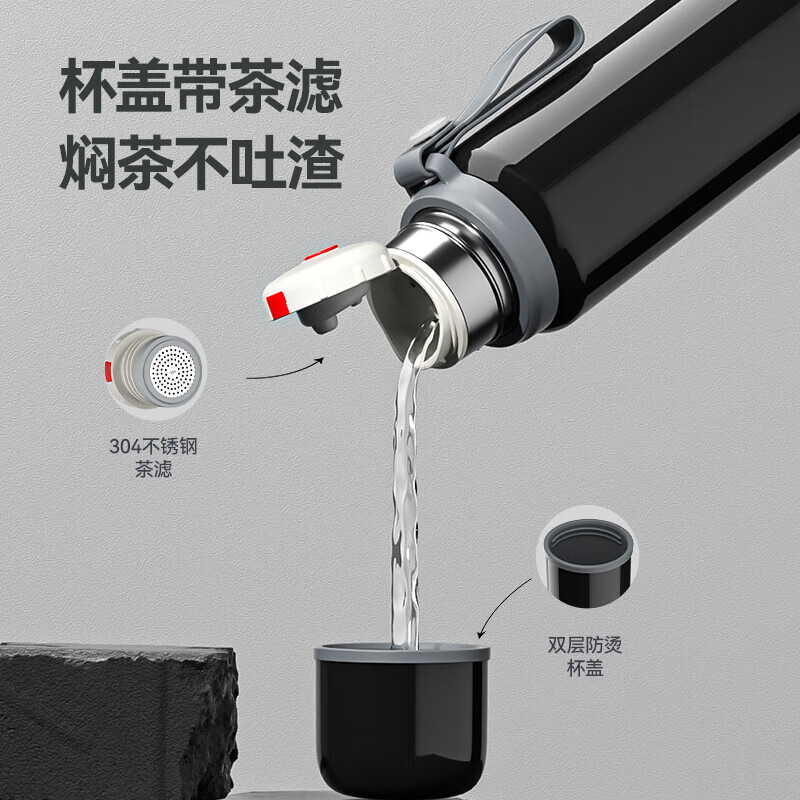 杯盖带茶滤
焖茶不吐渣

304不锈钢
茶滤

双层防烫
杯盖