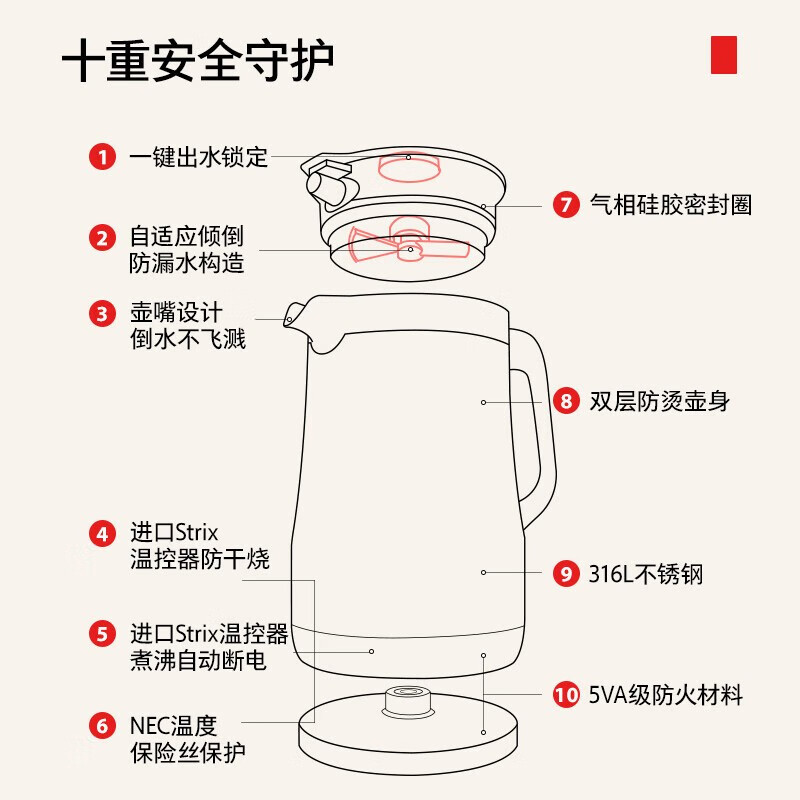 十重安全守护

1 一键出水锁定

2 自适应倾倒防漏水构造

3 壶嘴设计倒水不飞溅

4 进口Strix温控器防干烧

5 进口Strix温控器煮沸自动断电

6 NEC温度保险丝保护

7 气相硅胶密封圈

8 双层防烫壶身

9 316L不锈钢

10 5VA级防火材料