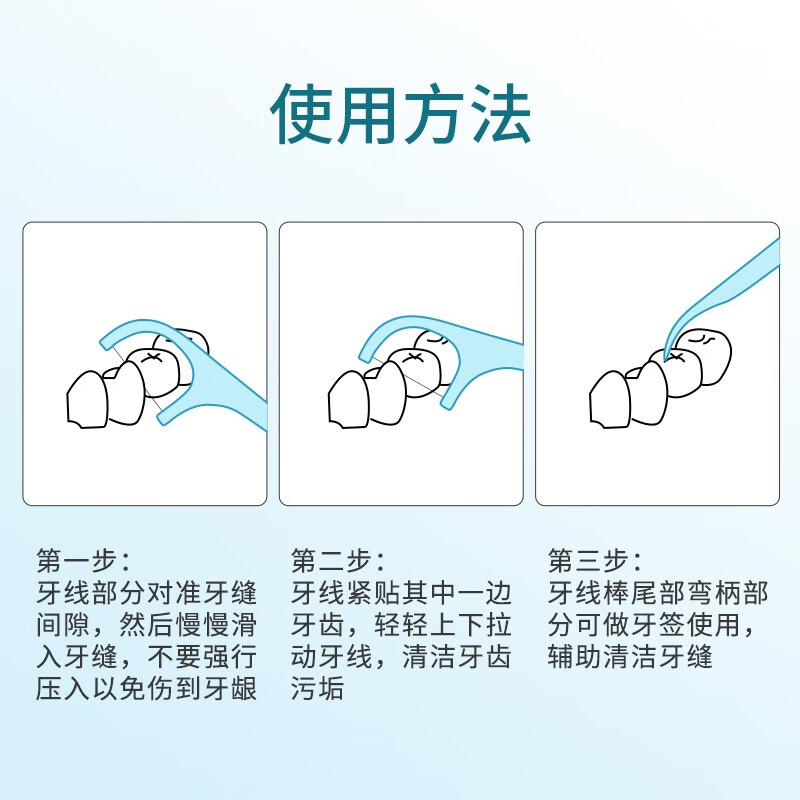 使用方法

第一步：
牙线部分对准牙缝间隙，然后慢慢滑入牙缝，不要强行压入以免伤到牙龈

第二步：
牙线紧贴其中一边牙齿，轻轻上下拉动牙线，清洁牙齿污垢

第三步：
牙线棒尾部弯柄部分可做牙签使用，辅助清洁牙缝