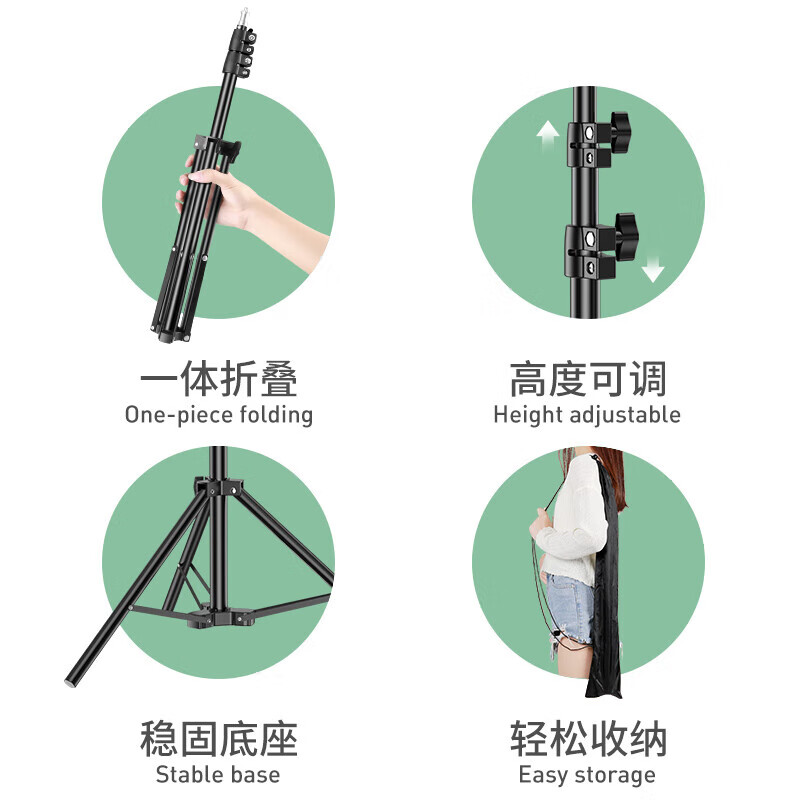 一体折叠
One-piece folding

高度可调
Height adjustable

稳固底座
Stable base

轻松收纳
Easy storage