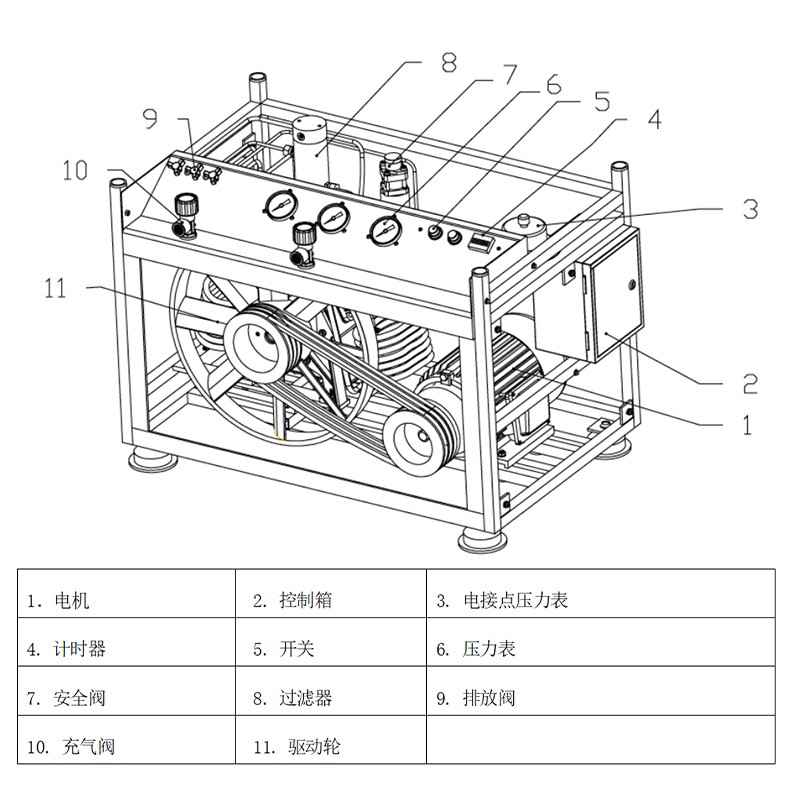 8
7
6
5
4
9
10
3
11
2
1

| 1. 电机 | 2. 控制箱 | 3. 电接点压力表 |
|---|---|---|
| 4. 计时器 | 5. 开关 | 6. 压力表 |
| 7. 安全阀 | 8. 过滤器 | 9. 排放阀 |
| 10. 充气阀 | 11. 驱动轮 | |