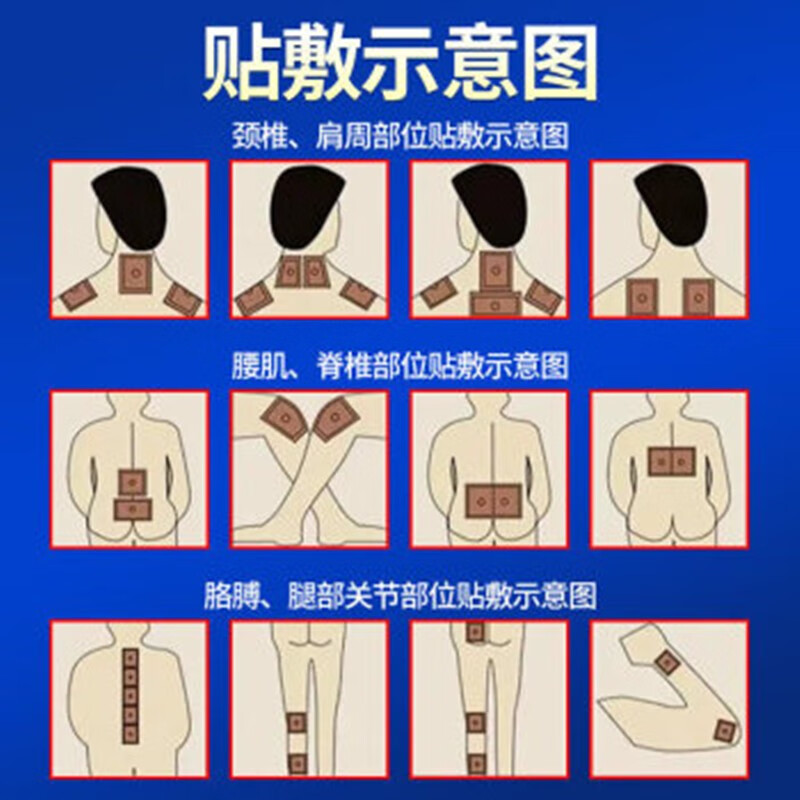 贴敷示意图

颈椎、肩周部位贴敷示意图

腰肌、脊椎部位贴敷示意图

胳膊、腿部关节部位贴敷示意图