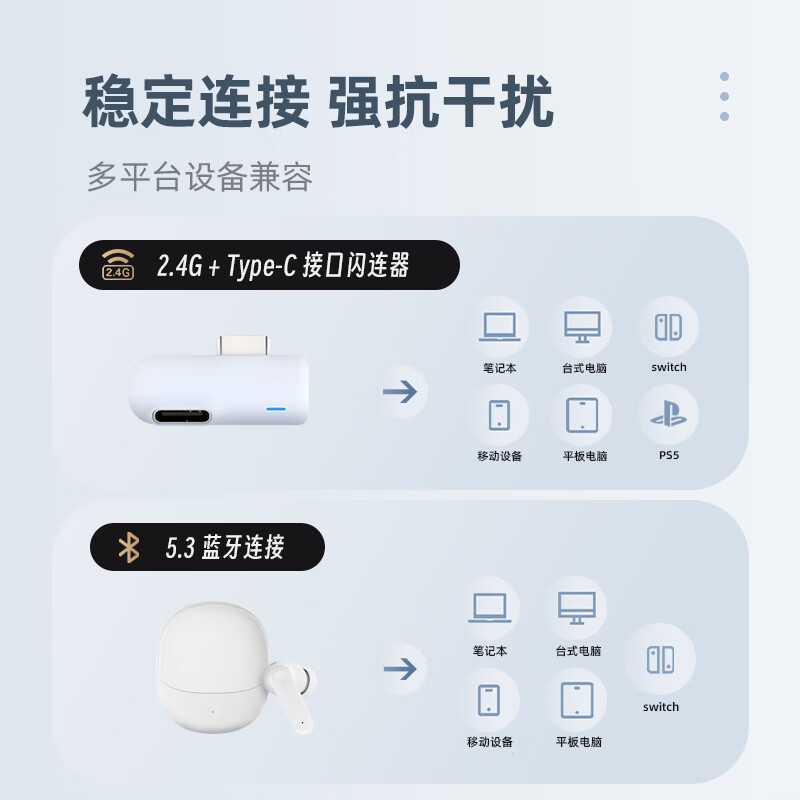 稳定连接 强抗干扰

多平台设备兼容

2.4G

2.4G + Type-C 接口闪连器

笔记本
台式电脑
switch
移动设备
平板电脑
PS5

5.3 蓝牙连接

笔记本
台式电脑
switch
移动设备
平板电脑