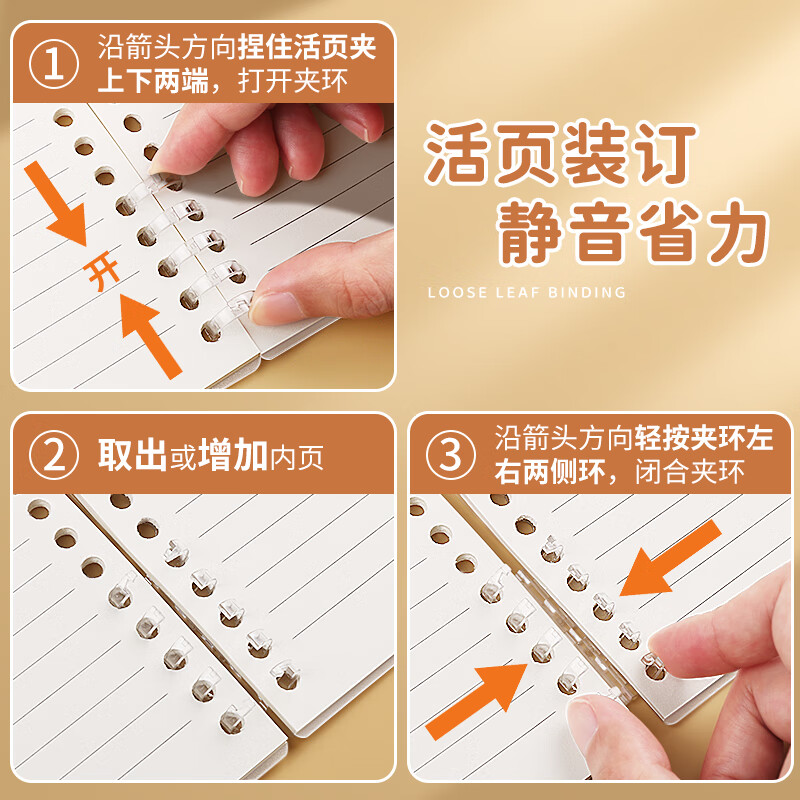 ① 沿箭头方向捏住活页夹上下两端，打开夹环

开

活页装订
静音省力

LOOSE LEAF BINDING

② 取出或增加内页

③ 沿箭头方向轻按夹环左右两侧环，闭合夹环