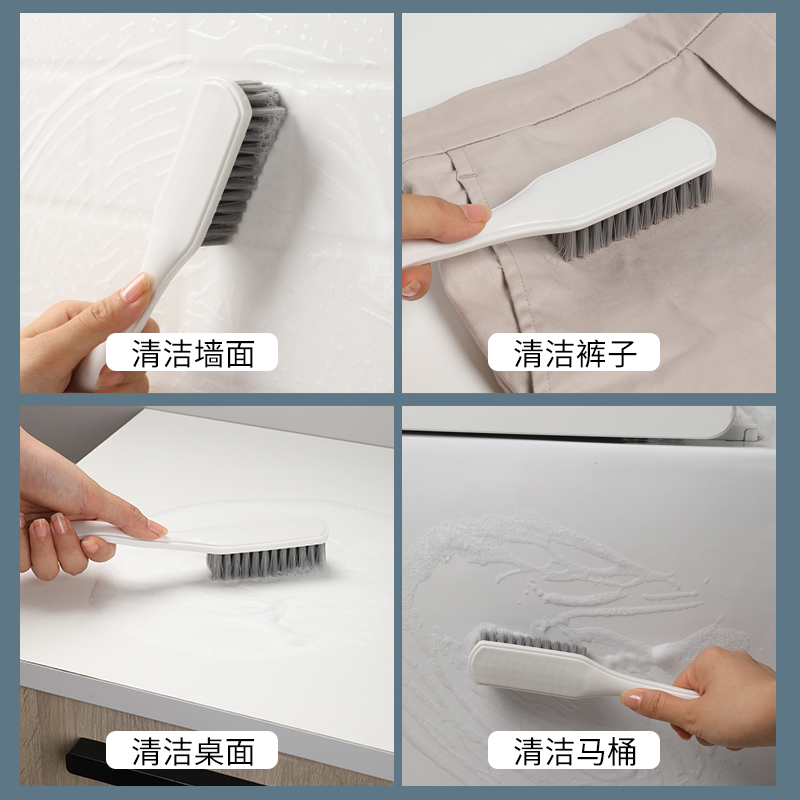 清洁墙面

清洁裤子

清洁桌面

清洁马桶