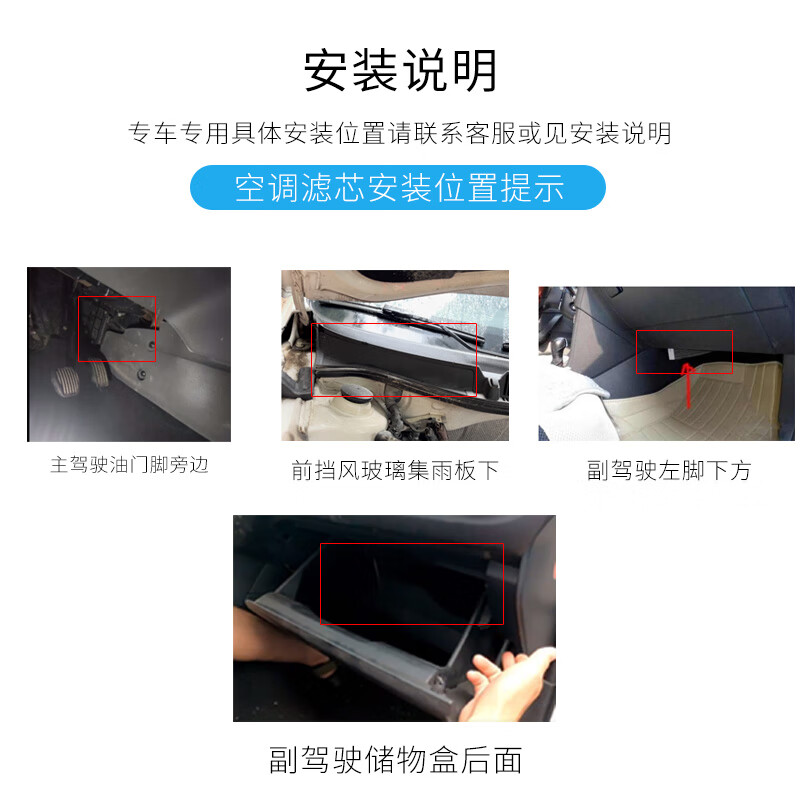 安装说明

专车专用具体安装位置请联系客服或见安装说明

空调滤芯安装位置提示

主驾驶油门脚旁边

前挡风玻璃集雨板下

副驾驶左脚下方

副驾驶储物盒后面