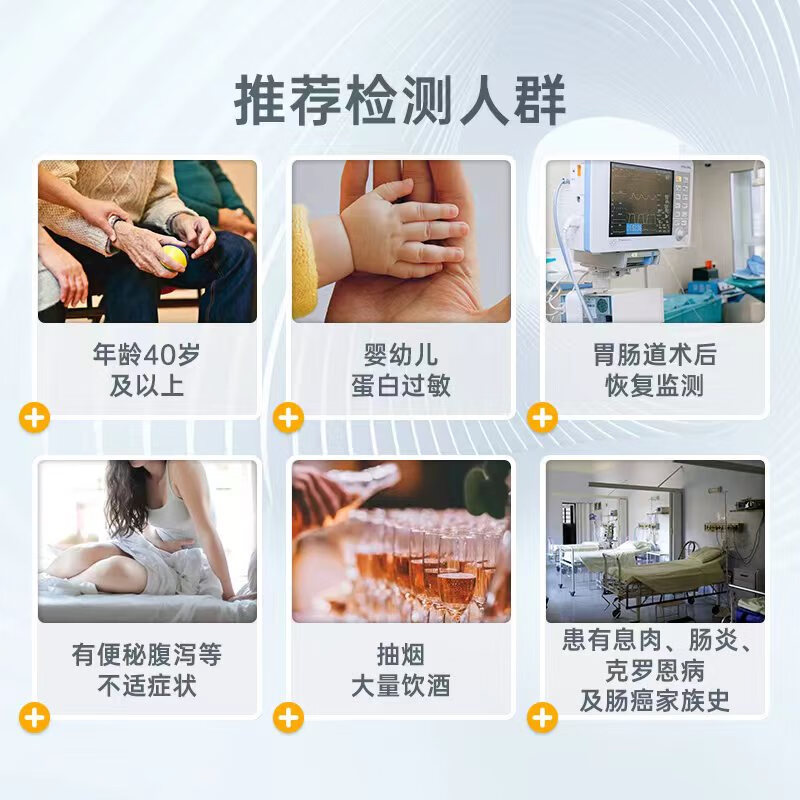 推荐检测人群

年龄40岁
及以上

婴幼儿
蛋白过敏

胃肠道术后
恢复监测

有便秘腹泻等
不适症状

抽烟
大量饮酒

患有息肉、肠炎、
克罗恩病
及肠癌家族史