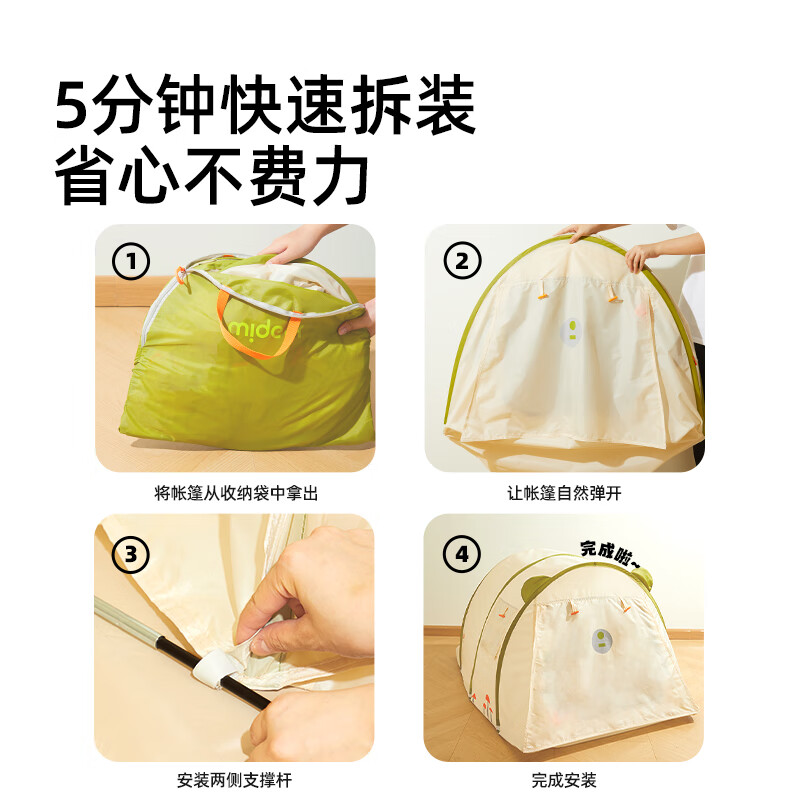 5分钟快速拆装
省心不费力

①
midc
将帐篷从收纳袋中拿出

②
让帐篷自然弹开

③
安装两侧支撑杆

④
完成啦~
完成安装