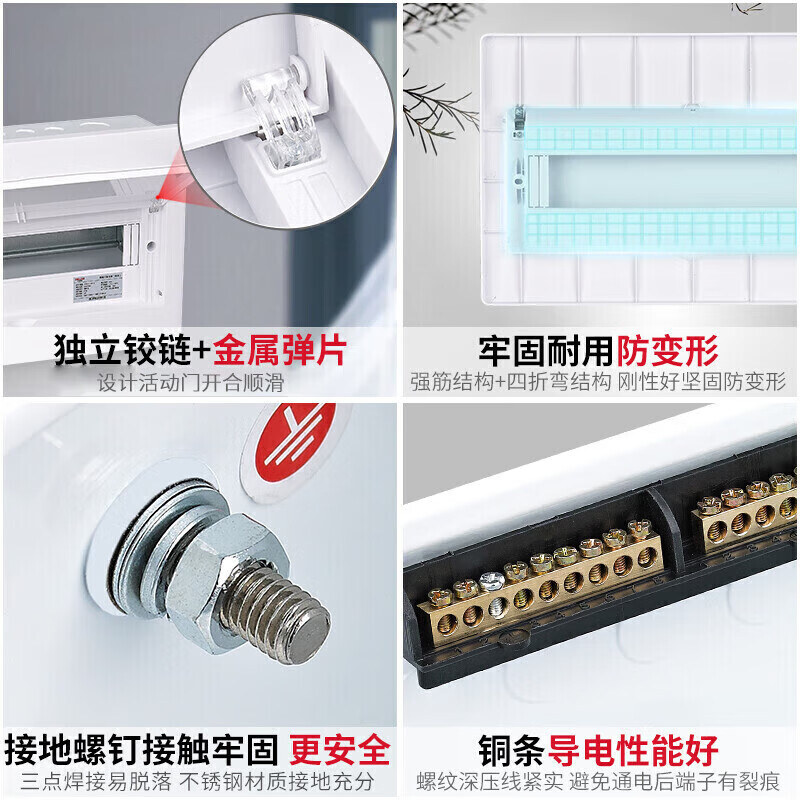 独立铰链+金属弹片
设计活动门开合顺滑

牢固耐用防变形
强筋结构+四折弯结构 刚性好坚固防变形

接地螺钉接触牢固 更安全
三点焊接易脱落 不锈钢材质接地充分

铜条导电性能好
螺纹深压线紧实 避免通电后端子有裂痕