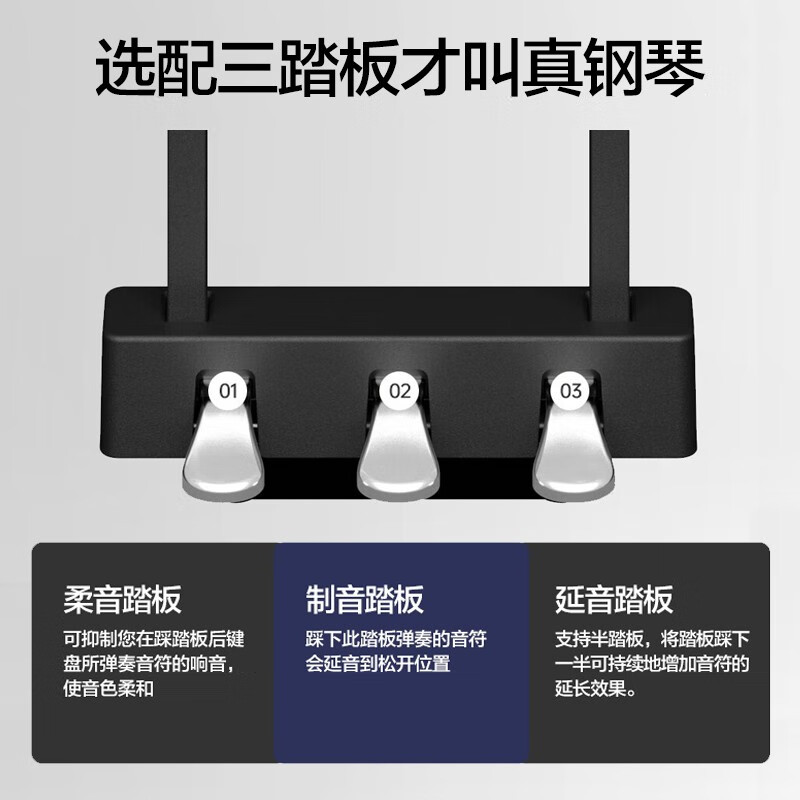 选配三踏板才叫真钢琴

01

02

03

柔音踏板

可抑制您在踩踏板后键盘所弹奏音符的响音，使音色柔和

制音踏板

踩下此踏板弹奏的音符会延音到松开位置

延音踏板

支持半踏板，将踏板踩下一半可持续地增加音符的延长效果。