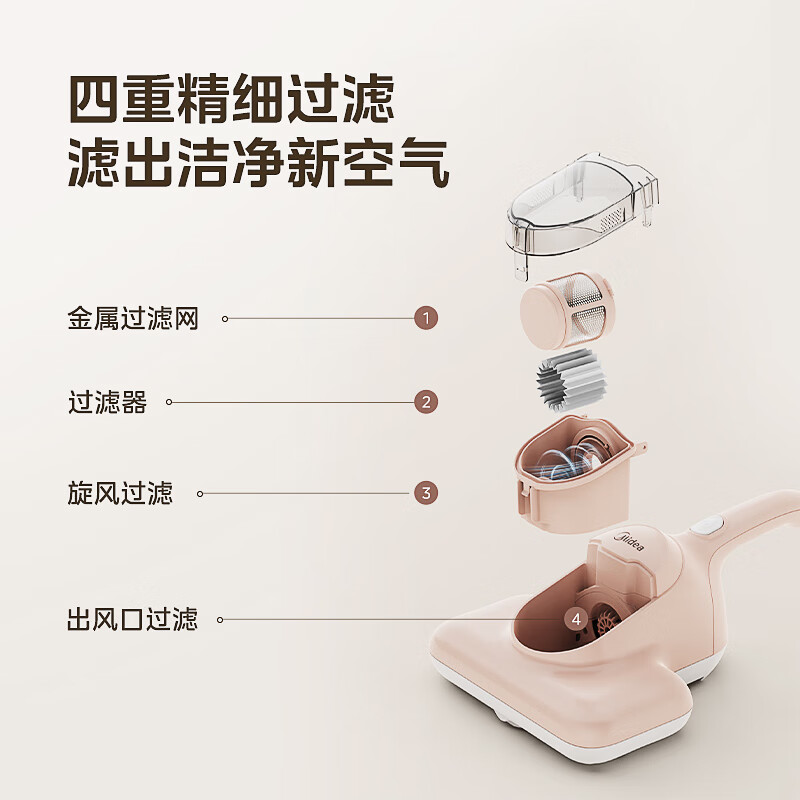 四重精细过滤
滤出洁净新空气

金属过滤网 1

过滤器 2

旋风过滤 3

Midea

出风口过滤 4