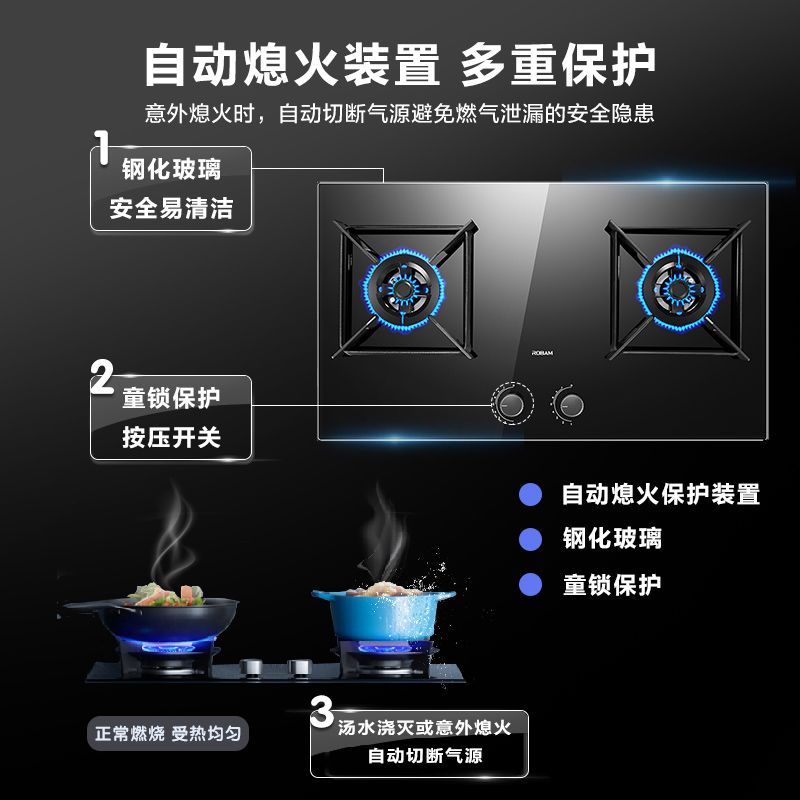 自动熄火装置 多重保护

意外熄火时，自动切断气源避免燃气泄漏的安全隐患

1 钢化玻璃 安全易清洁

ROBAM

2 童锁保护 按压开关

自动熄火保护装置

钢化玻璃

童锁保护

正常燃烧 受热均匀

3 汤水浇灭或意外熄火 自动切断气源