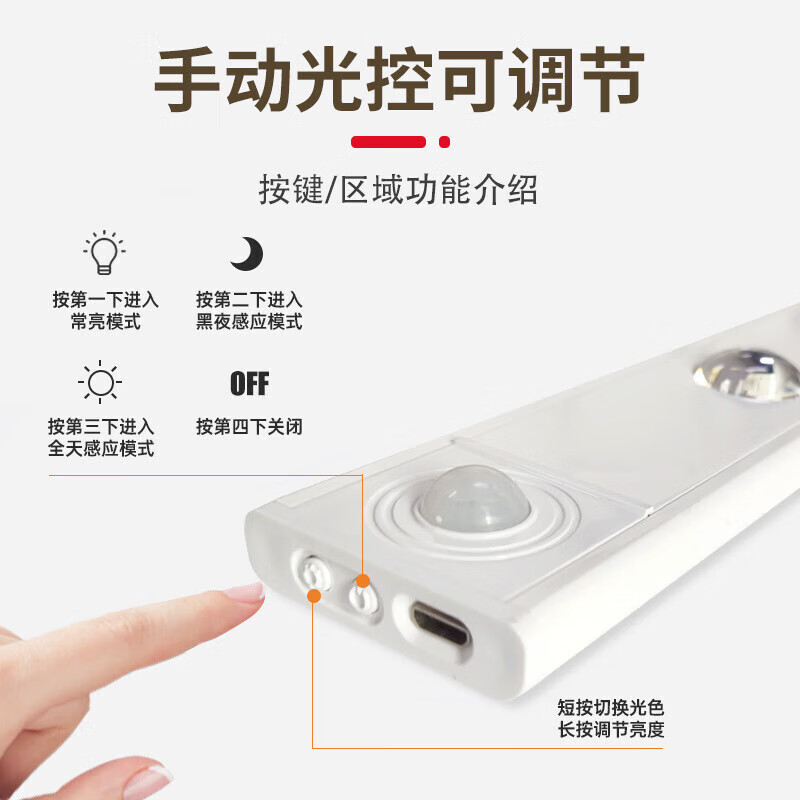 手动光控可调节

按键/区域功能介绍

按第一下进入
常亮模式

按第二下进入
黑夜感应模式

按第三下进入
全天感应模式

OFF

按第四下关闭

短按切换光色
长按调节亮度