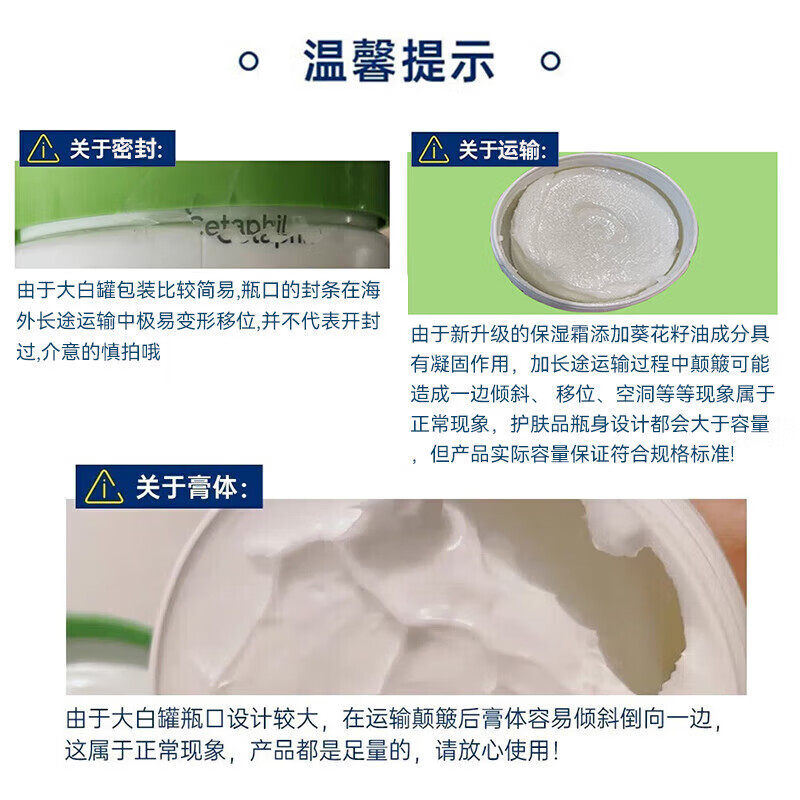 温馨提示

关于密封:

Cetaphil

由于大白罐包装比较简易,瓶口的封条在海外长途运输中极易变形移位,并不代表开封过,介意的慎拍哦

关于运输:

由于新升级的保湿霜添加葵花籽油成分具有凝固作用，加长途运输过程中颠簸可能造成一边倾斜、移位、空洞等等现象属于正常现象，护肤品瓶身设计都会大于容量，但产品实际容量保证符合规格标准!

关于膏体:

由于大白罐瓶口设计较大，在运输颠簸后膏体容易倾斜倒向一边，这属于正常现象，产品都是足量的，请放心使用!