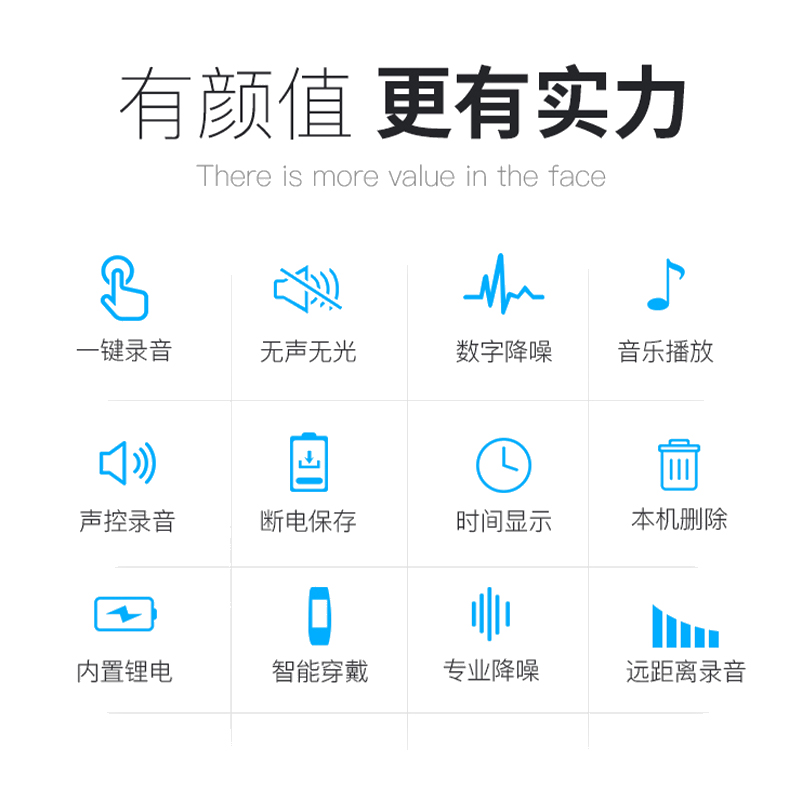 有颜值 更有实力

There is more value in the face

一键录音

无声无光

数字降噪

音乐播放

声控录音

断电保存

时间显示

本机删除

内置锂电

智能穿戴

专业降噪

远距离录音