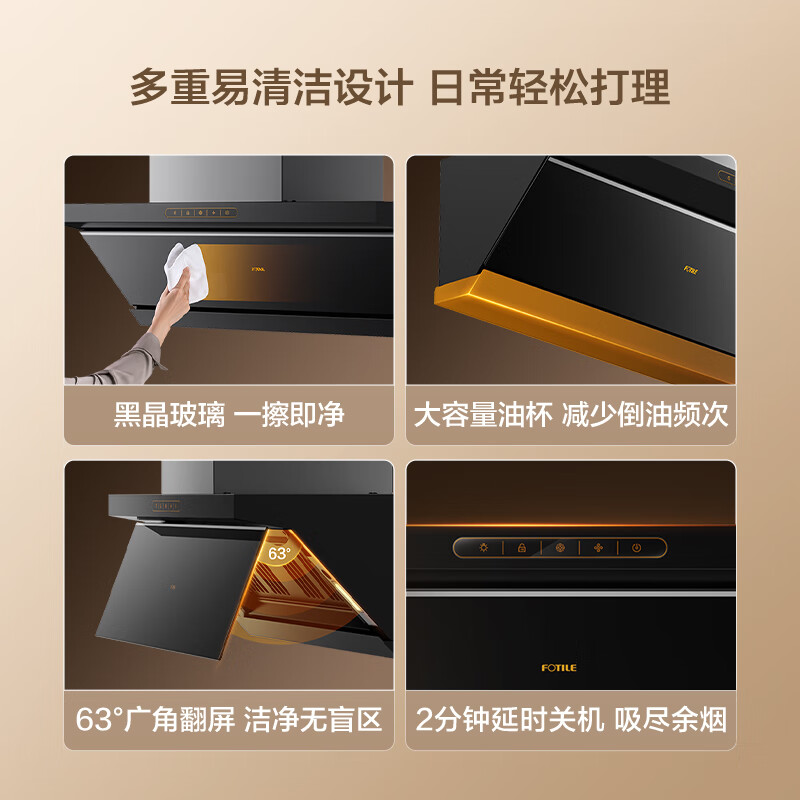 多重易清洁设计 日常轻松打理

FOTILE

黑晶玻璃 一擦即净

FOTILE

大容量油杯 减少倒油频次

63°

63°广角翻屏 洁净无盲区

FOTILE

2分钟延时关机 吸尽余烟