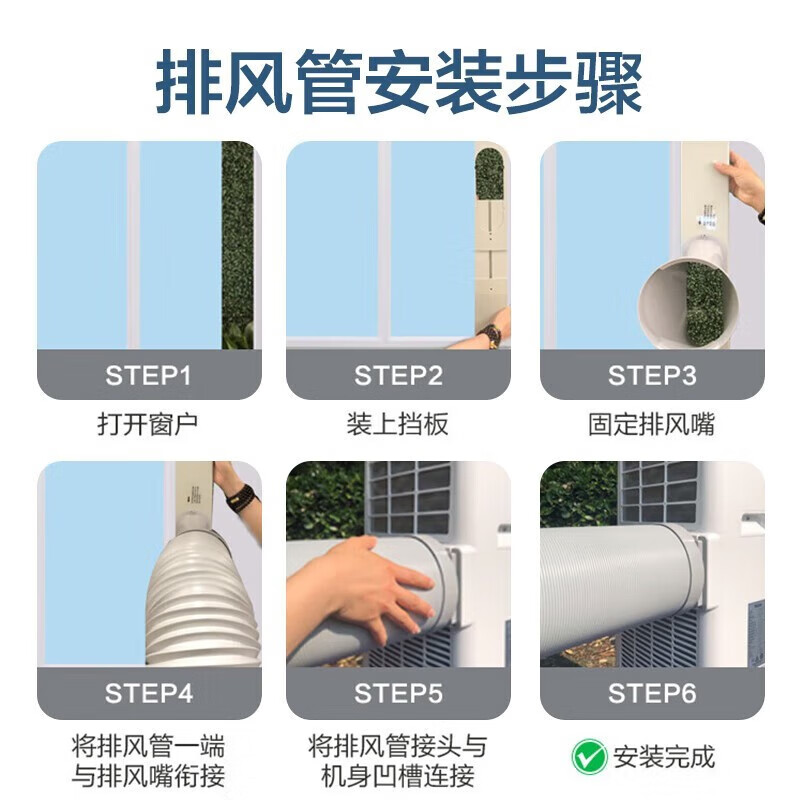 排风管安装步骤

STEP1
打开窗户

STEP2
装上挡板

STEP3
固定排风嘴

STEP4
将排风管一端与排风嘴衔接

STEP5
将排风管接头与机身凹槽连接

STEP6
安装完成