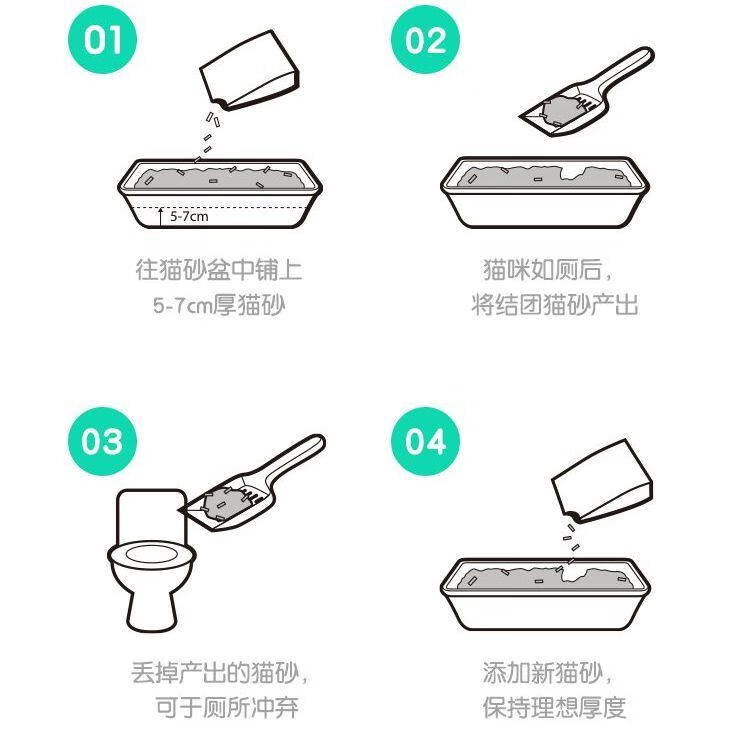 01

5-7cm

往猫砂盆中铺上
5-7cm厚猫砂

02

猫咪如厕后，
将结团猫砂产出

03

丢掉产出的猫砂，
可于厕所冲弃

04

添加新猫砂，
保持理想厚度