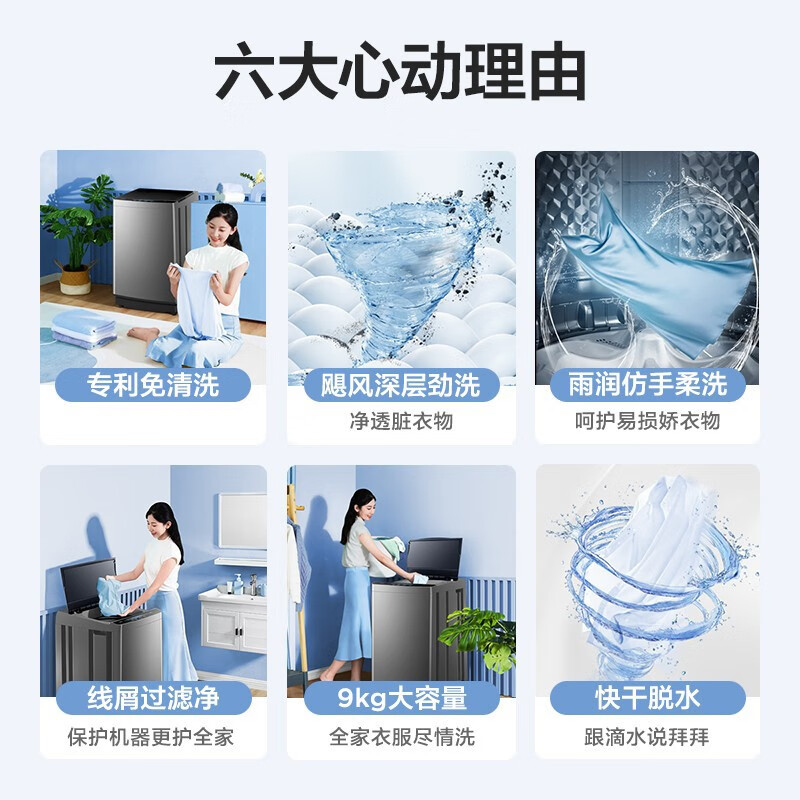 六大心动理由

专利免清洗

飓风深层劲洗
净透脏衣物

雨润仿手柔洗
呵护易损娇衣物

线屑过滤净
保护机器更护全家

9kg大容量
全家衣服尽情洗

快干脱水
跟滴水说拜拜