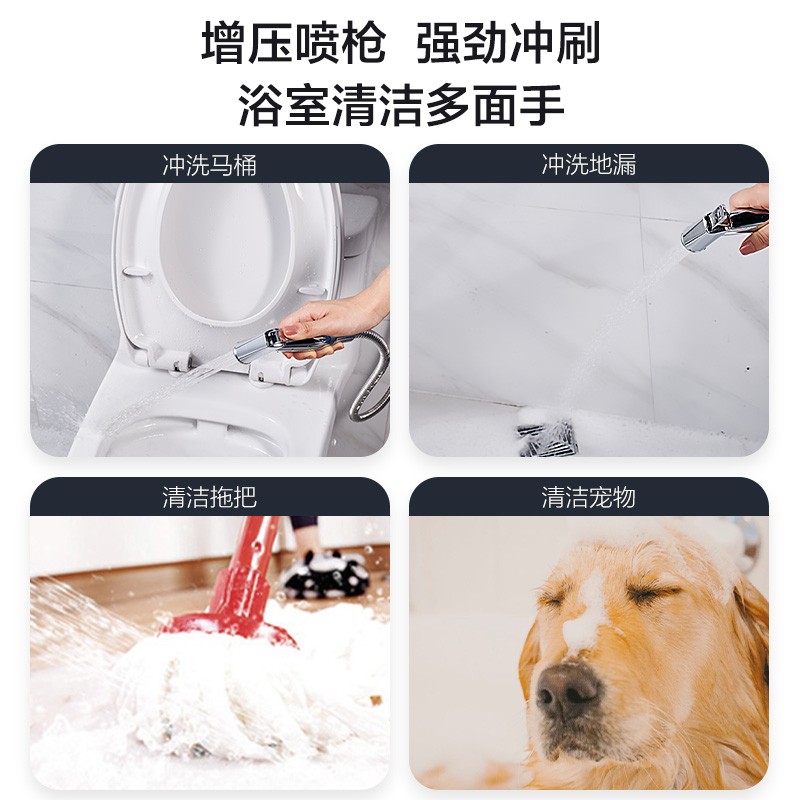 增压喷枪　强劲冲刷
浴室清洁多面手

冲洗马桶

冲洗地漏

清洁拖把

清洁宠物