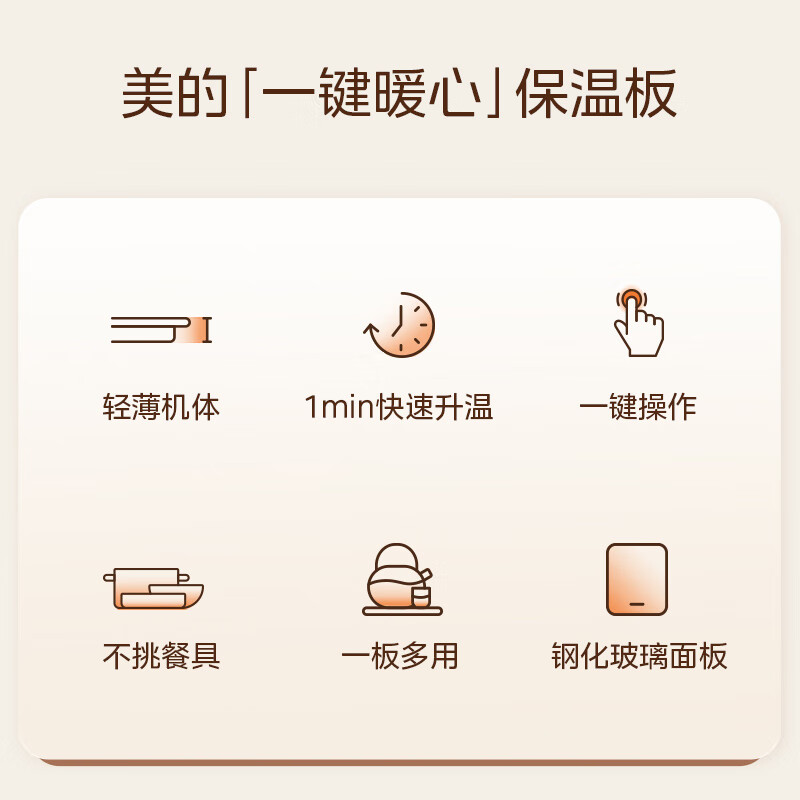 美的「一键暖心」保温板

轻薄机体

1min快速升温

一键操作

不挑餐具

一板多用

钢化玻璃面板