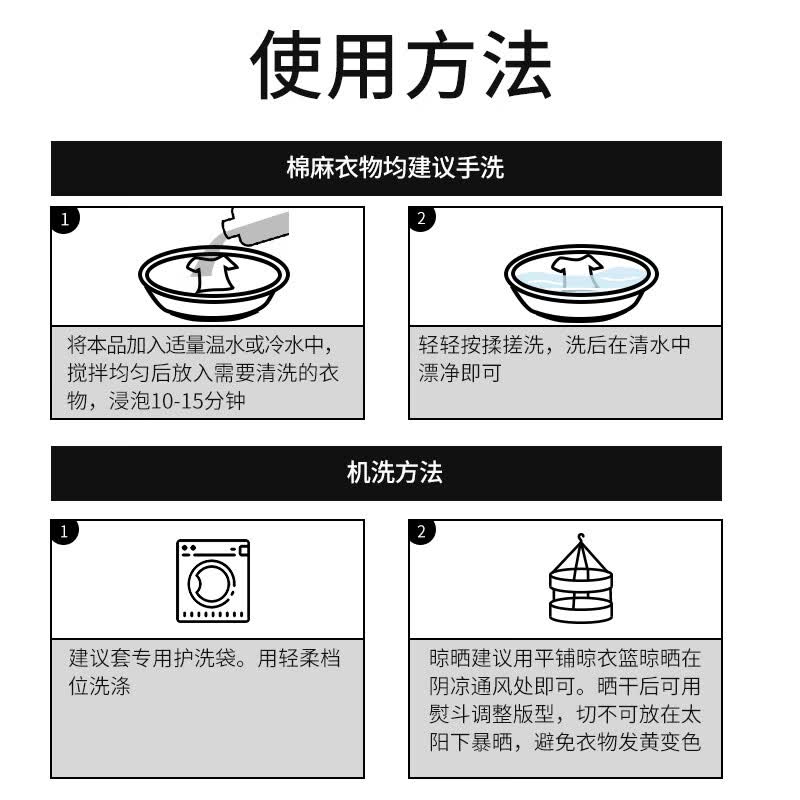 使用方法

棉麻衣物均建议手洗

1

将本品加入适量温水或冷水中，搅拌均匀后放入需要清洗的衣物，浸泡10-15分钟

2

轻轻按揉搓洗，洗后在清水中漂净即可

机洗方法

1

建议套专用护洗袋。用轻柔档位洗涤

2

晾晒建议用平铺晾衣篮晾晒在阴凉通风处即可。晒干后可用熨斗调整版型，切不可放在太阳下暴晒，避免衣物发黄变色