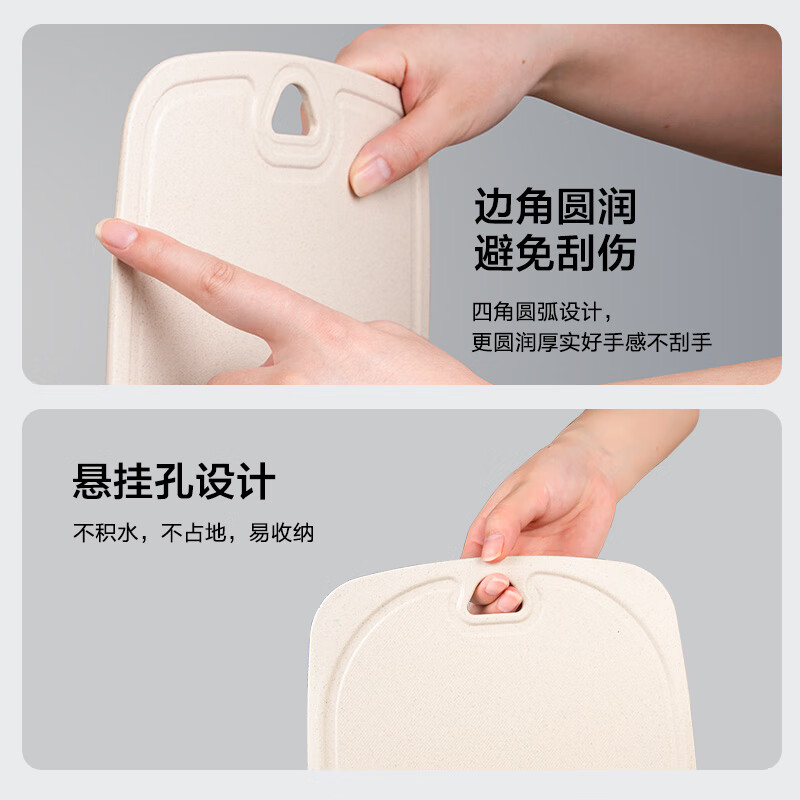 边角圆润
避免刮伤

四角圆弧设计，
更圆润厚实好手感不刮手

悬挂孔设计

不积水，不占地，易收纳