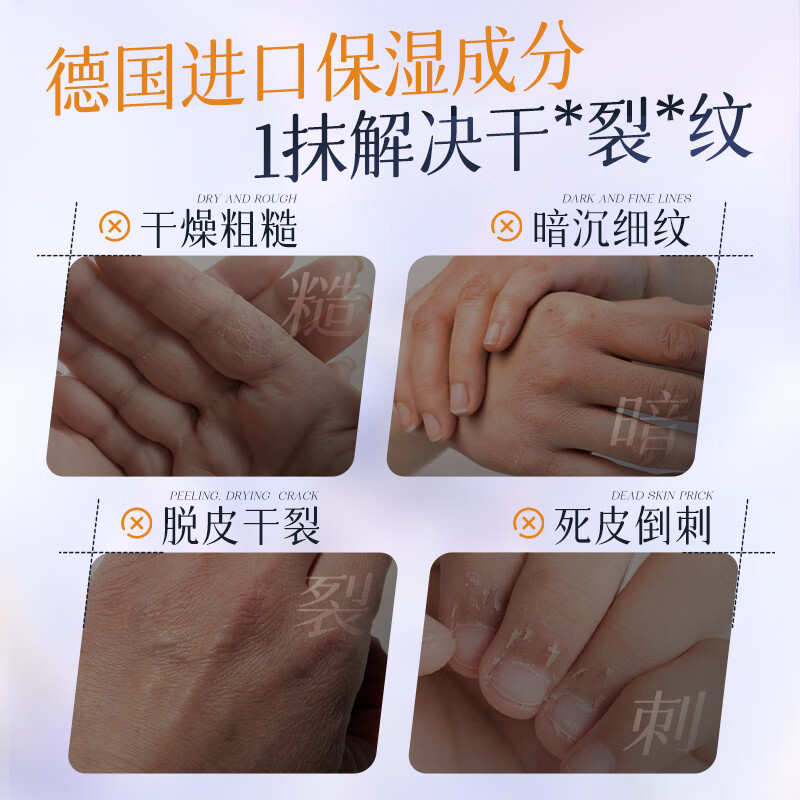 德国进口保湿成分
1抹解决干*裂*纹

DRY AND ROUGH
干燥粗糙
糙

DARK AND FINE LINES
暗沉细纹
暗

PEELING, DRYING CRACK
脱皮干裂
裂

DEAD SKIN PRICK
死皮倒刺
刺