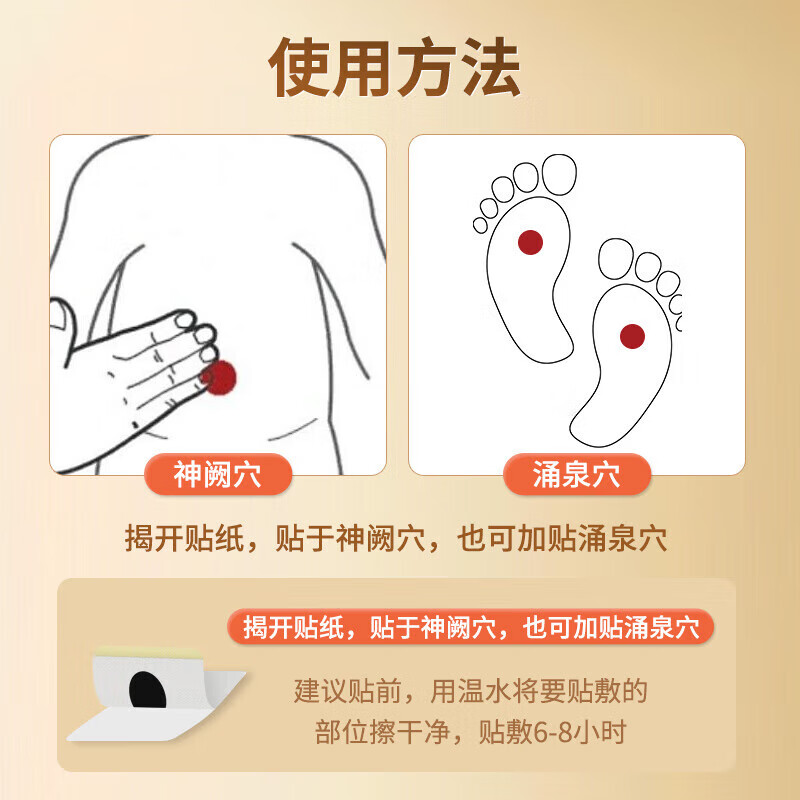 使用方法

神阙穴

涌泉穴

揭开贴纸，贴于神阙穴，也可加贴涌泉穴

揭开贴纸，贴于神阙穴，也可加贴涌泉穴

建议贴前，用温水将要贴敷的部位擦干净，贴敷6-8小时