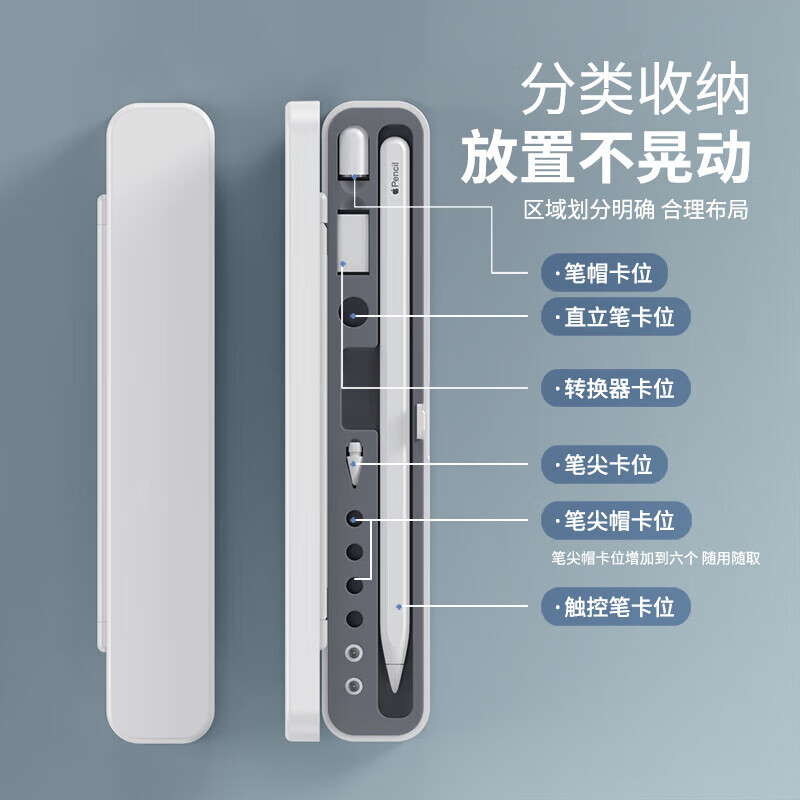 分类收纳
放置不晃动
区域划分明确 合理布局

Pencil

·笔帽卡位
·直立笔卡位
·转换器卡位
·笔尖卡位
·笔尖帽卡位
笔尖帽卡位增加到六个 随用随取
·触控笔卡位