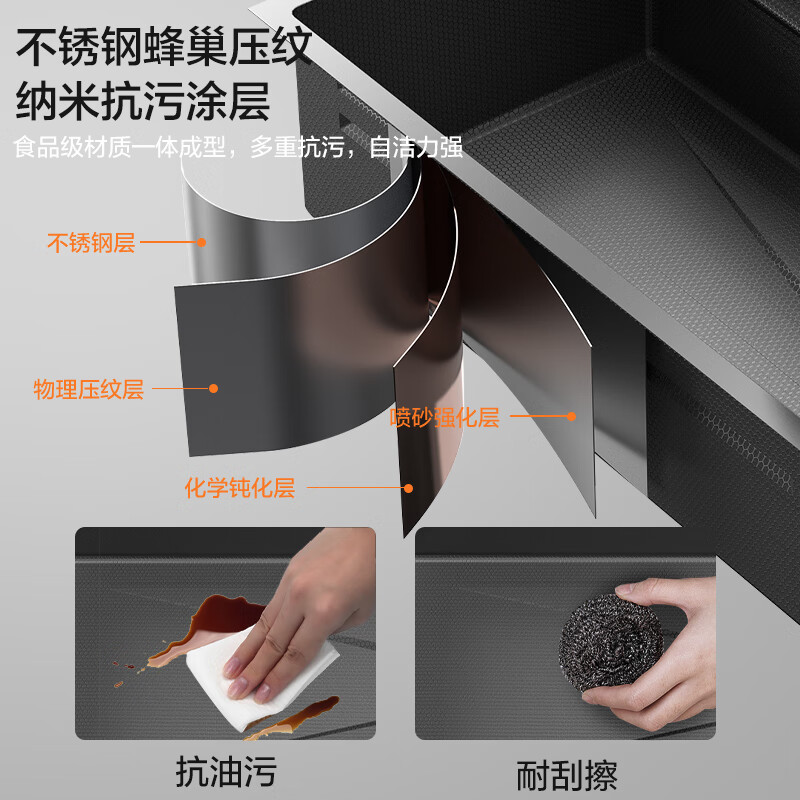 不锈钢蜂巢压纹
纳米抗污涂层
食品级材质一体成型，多重抗污，自洁力强

不锈钢层

物理压纹层

喷砂强化层

化学钝化层

抗油污

耐刮擦