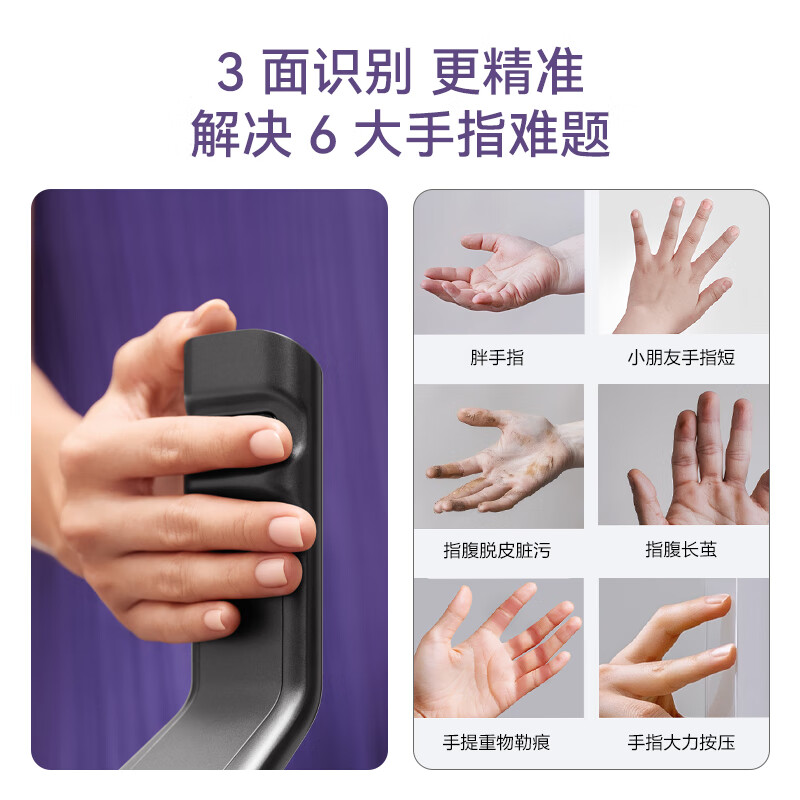 3 面识别 更精准
解决 6 大手指难题

胖手指

小朋友手指短

指腹脱皮脏污

指腹长茧

手提重物勒痕

手指大力按压