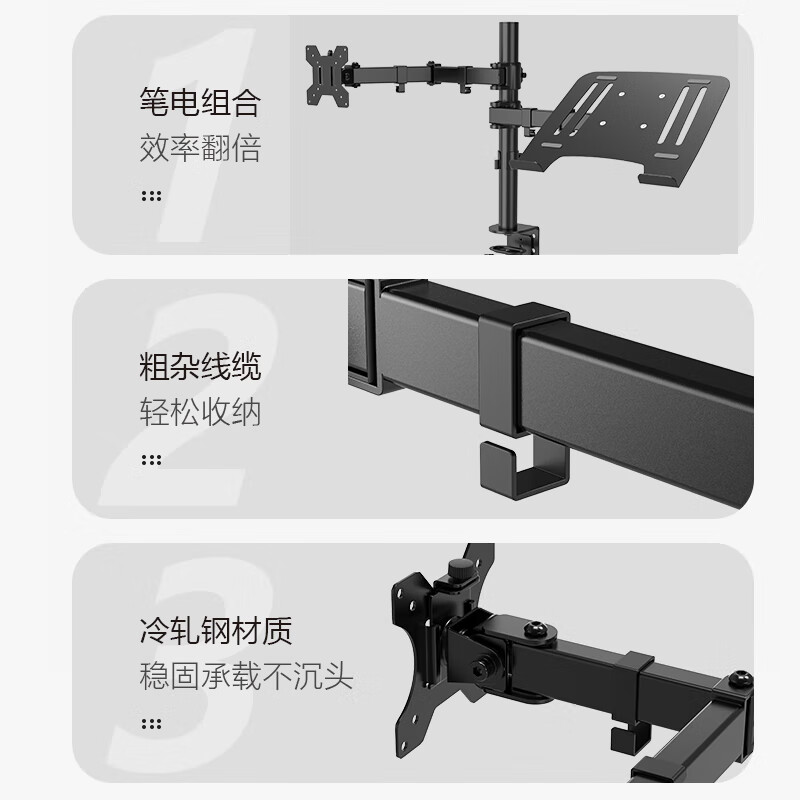 1
笔电组合
效率翻倍

2
粗杂线缆
轻松收纳

3
冷轧钢材质
稳固承载不沉头