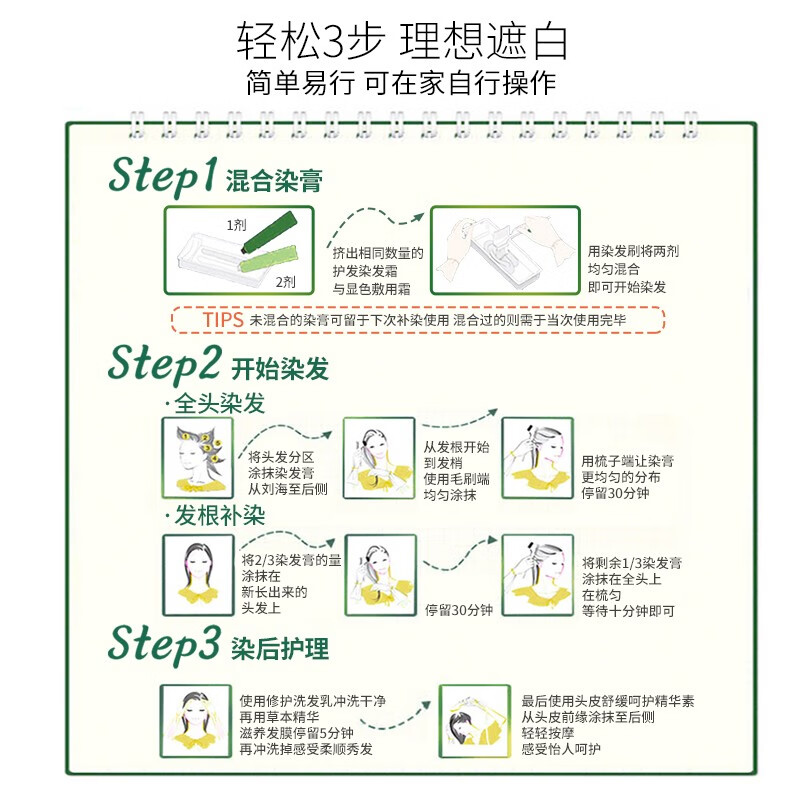 轻松3步 理想遮白
简单易行 可在家自行操作

Step1 混合染膏

1剂
2剂

挤出相同数量的护发染发霜与显色敷用霜

用染发刷将两剂均匀混合即可开始染发

TIPS 未混合的染膏可留于下次补染使用 混合过的则需于当次使用完毕

Step2 开始染发

·全头染发

将头发分区涂抹染发膏从刘海至后侧

从发根开始到发梢使用毛刷端均匀涂抹

用梳子端让染膏更均匀的分布停留30分钟

·发根补染

将2/3染发膏的量涂抹在新长出来的头发上

停留30分钟

将剩余1/3染发膏涂抹在全头上在梳匀等待十分钟即可

Step3 染后护理

使用修护洗发乳冲洗干净再用草本精华滋养发膜停留5分钟再冲洗掉感受柔顺秀发

最后使用头皮舒缓呵护精华素从头皮前缘涂抹至后侧轻轻按摩感受怡人呵护