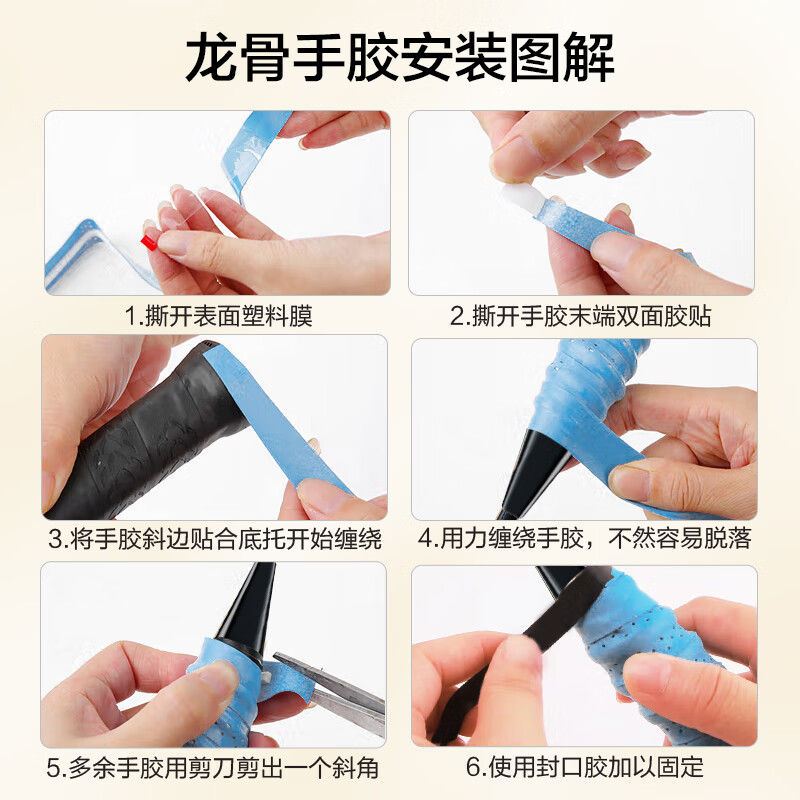 龙骨手胶安装图解

1.撕开表面塑料膜

2.撕开手胶末端双面胶贴

3.将手胶斜边贴合底托开始缠绕

4.用力缠绕手胶，不然容易脱落

5.多余手胶用剪刀剪出一个斜角

6.使用封口胶加以固定