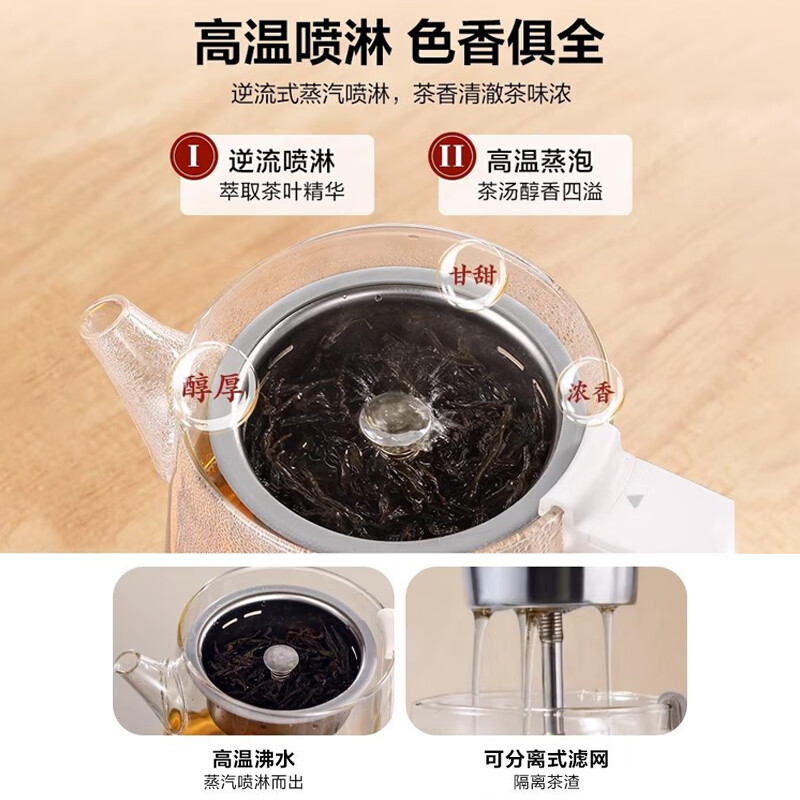 高温喷淋 色香俱全

逆流式蒸汽喷淋，茶香清澈茶味浓

I 逆流喷淋
萃取茶叶精华

II 高温蒸泡
茶汤醇香四溢

甘甜

醇厚

浓香

高温沸水
蒸汽喷淋而出

可分离式滤网
隔离茶渣