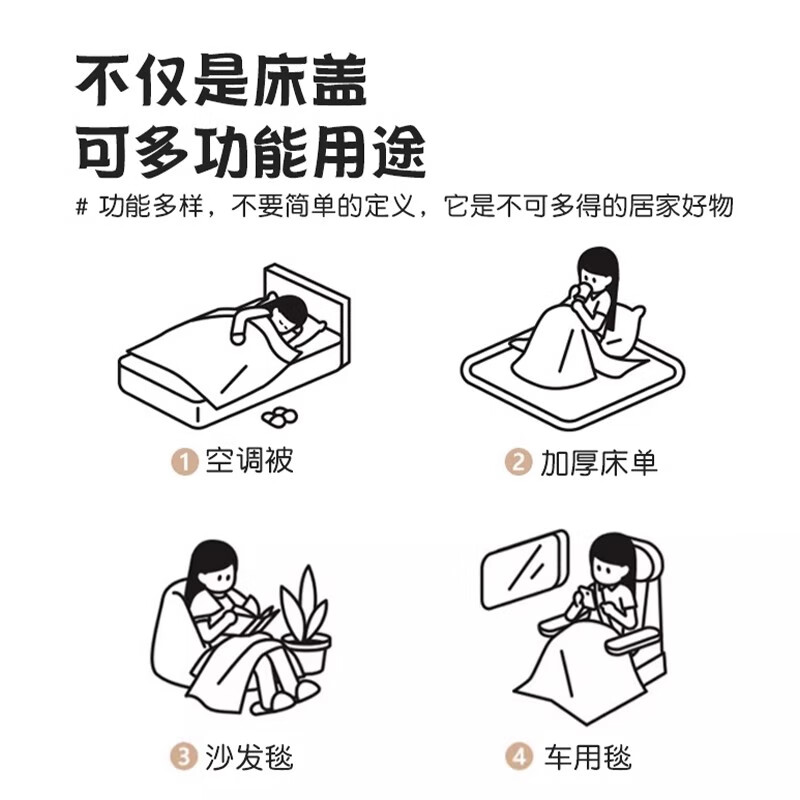 不仅是床盖
可多功能用途

# 功能多样，不要简单的定义，它是不可多得的居家好物

1 空调被

2 加厚床单

3 沙发毯

4 车用毯