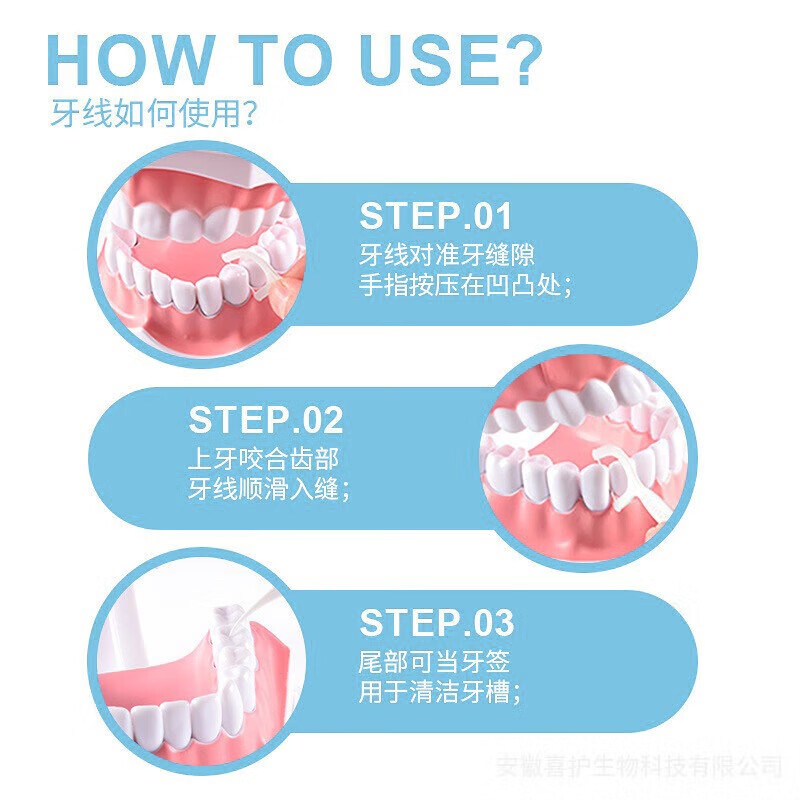 HOW TO USE?
牙线如何使用?

STEP.01
牙线对准牙缝隙
手指按压在凹凸处;

STEP.02
上牙咬合齿部
牙线顺滑入缝;

STEP.03
尾部可当牙签
用于清洁牙槽;

安徽喜护生物科技有限公司