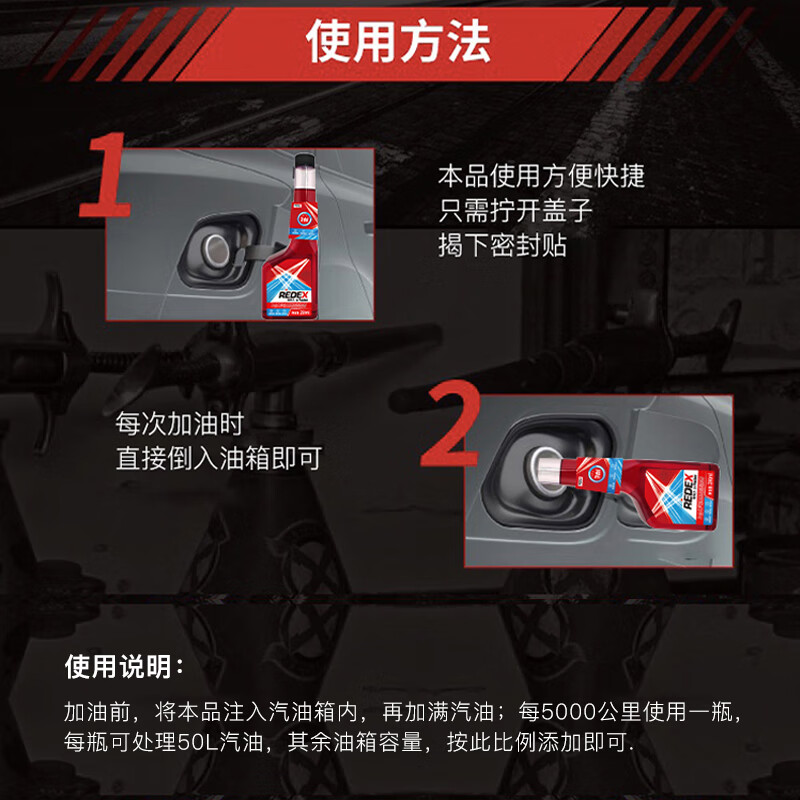 使用方法

1

REDEX

本品使用方便快捷
只需拧开盖子
揭下密封贴

每次加油时
直接倒入油箱即可

2

REDEX

使用说明：

加油前，将本品注入汽油箱内，再加满汽油；每5000公里使用一瓶，每瓶可处理50L汽油，其余油箱容量，按此比例添加即可.