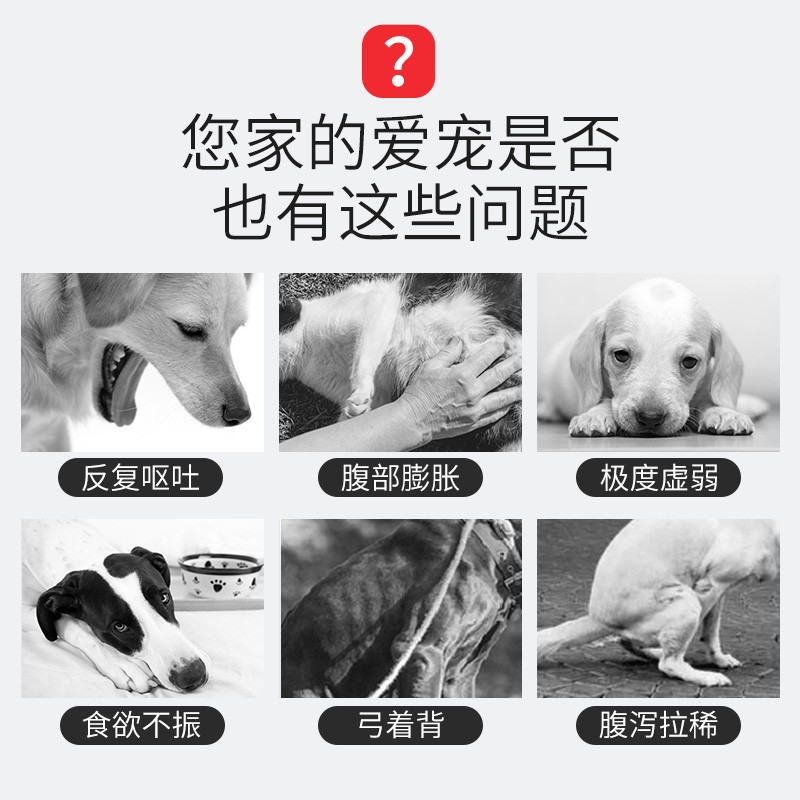 ?

您家的爱宠是否
也有这些问题

反复呕吐

腹部膨胀

极度虚弱

食欲不振

弓着背

腹泻拉稀